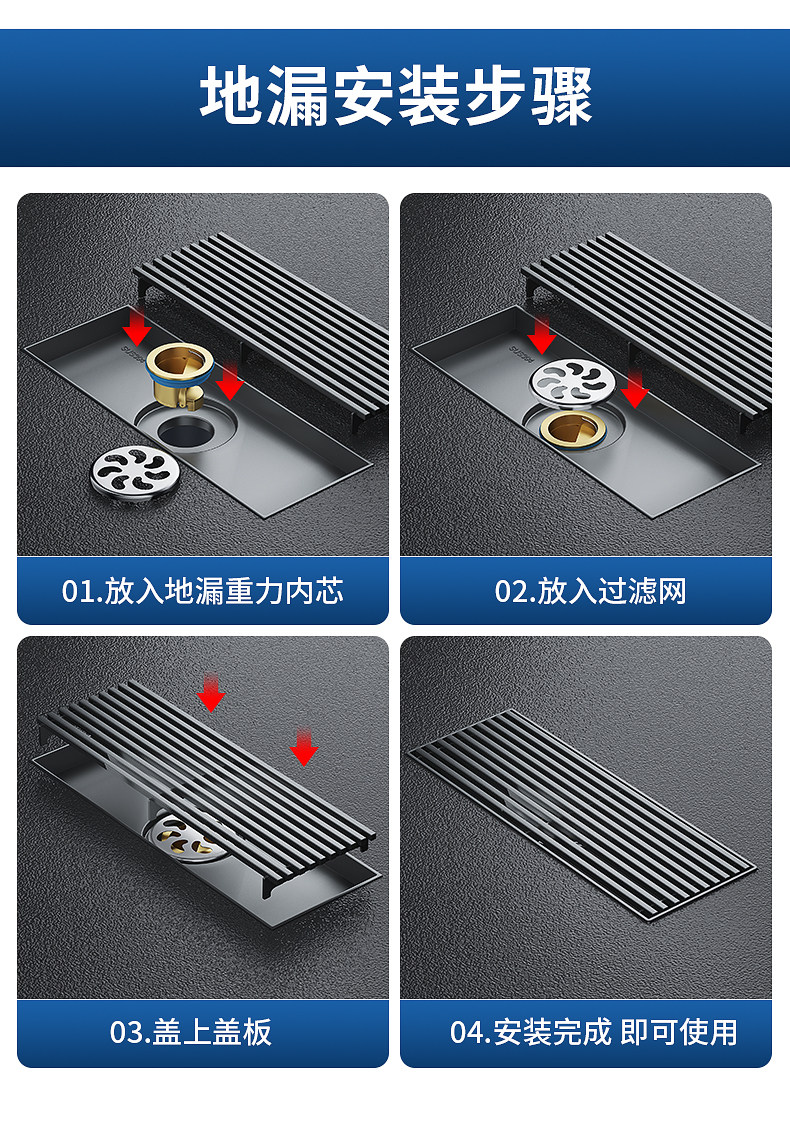 地漏安装步骤

01.放入地漏重力内芯

02.放入过滤网

03.盖上盖板

04.安装完成 即可使用