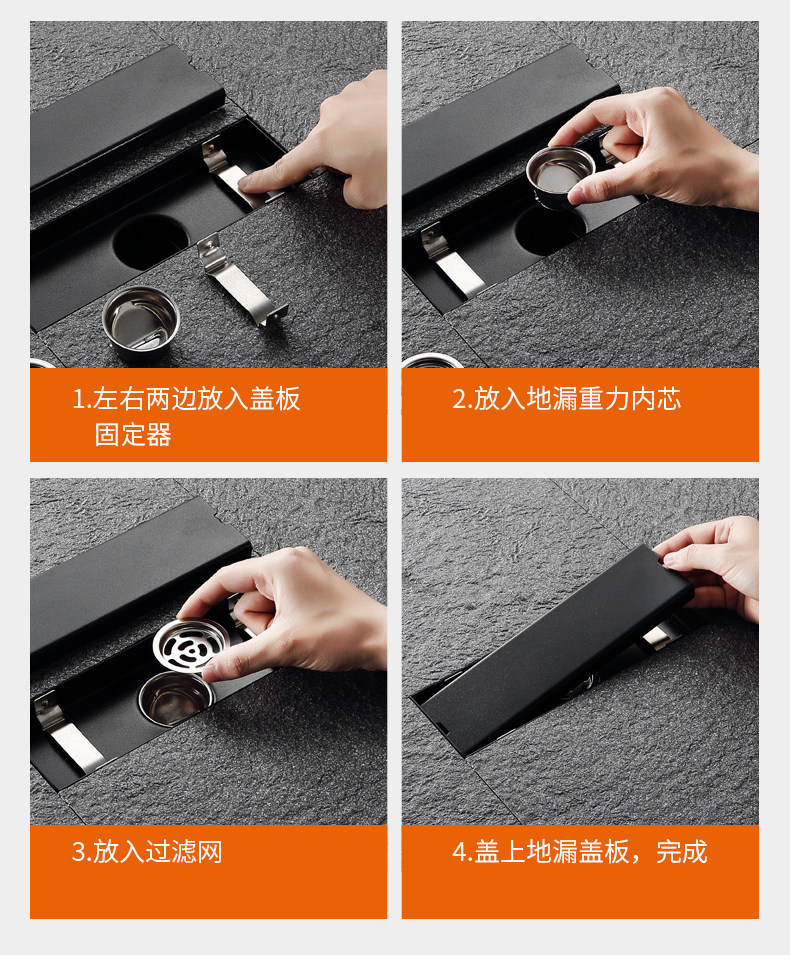 1.左右两边放入盖板固定器

2.放入地漏重力内芯

3.放入过滤网

4.盖上地漏盖板，完成