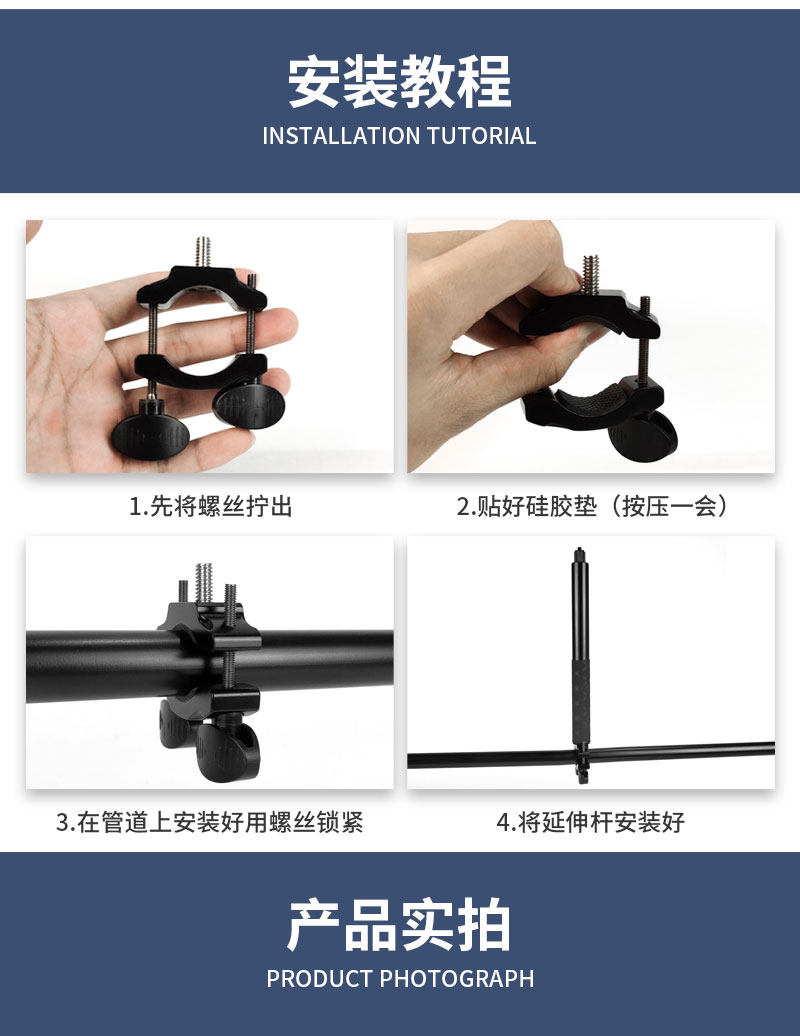 安装教程
INSTALLATION TUTORIAL

1.先将螺丝拧出

2.贴好硅胶垫（按压一会）

3.在管道上安装好用螺丝锁紧

4.将延伸杆安装好

产品实拍
PRODUCT PHOTOGRAPH