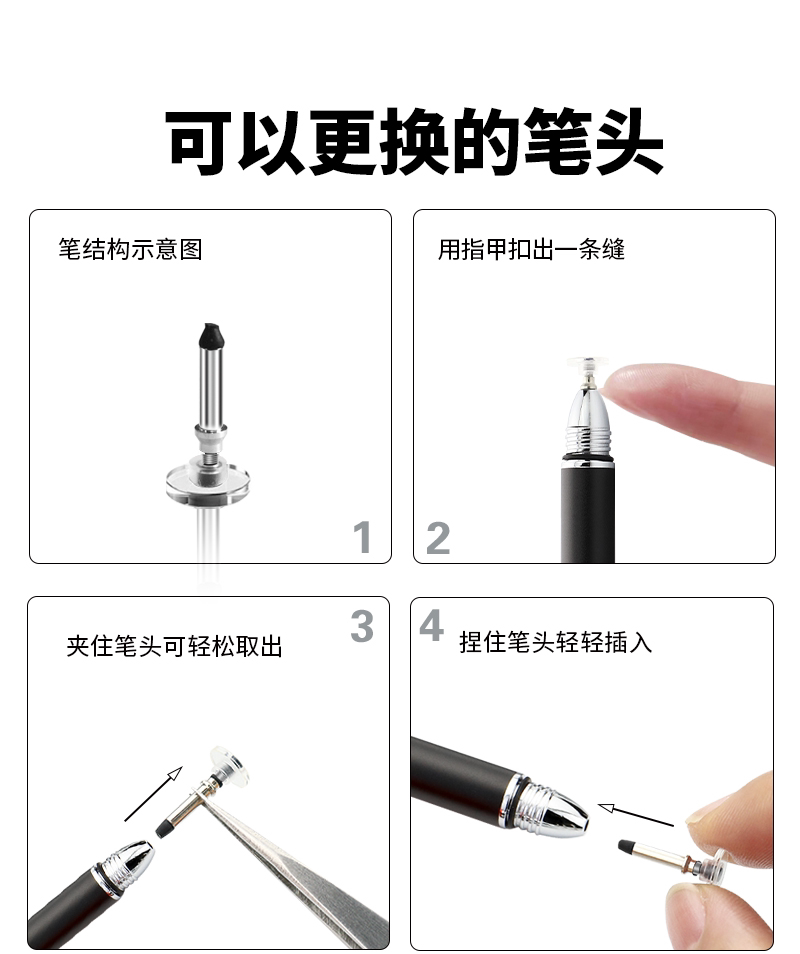 可以更换的笔头

笔结构示意图

1

用指甲扣出一条缝

2

3

夹住笔头可轻松取出

4

捏住笔头轻轻插入