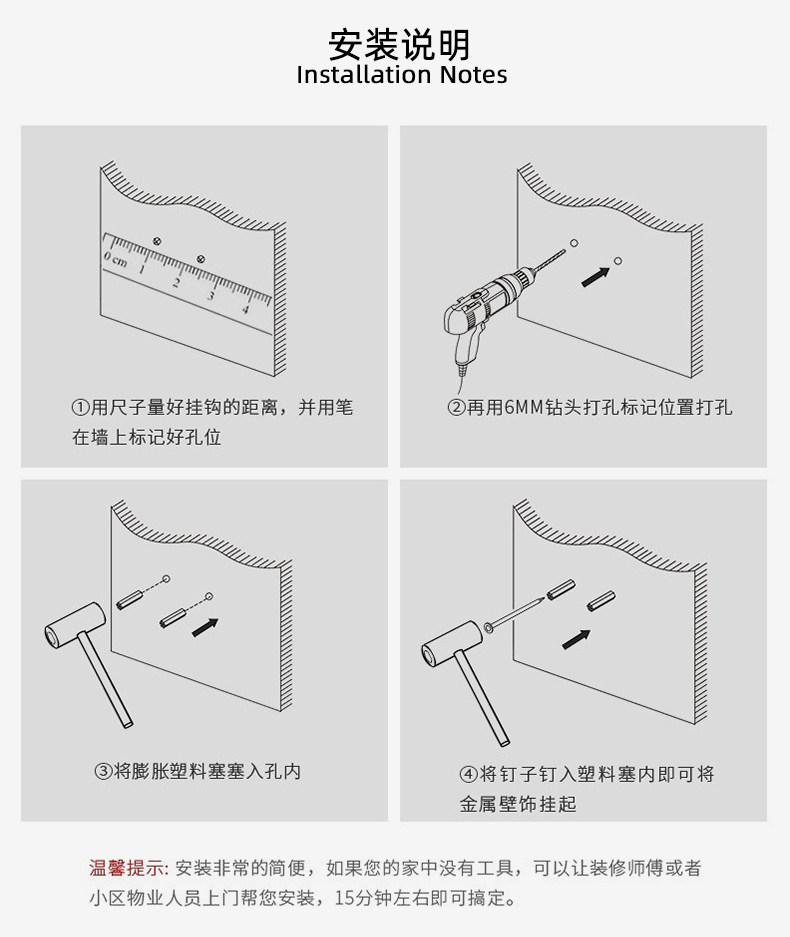 安装说明
Installation Notes

0 cm 1 2 3 4

①用尺子量好挂钩的距离，并用笔在墙上标记好孔位

②再用6MM钻头打孔标记位置打孔

③将膨胀塑料塞塞入孔内

④将钉子钉入塑料塞内即可将金属壁饰挂起

温馨提示: 安装非常的简便，如果您的家中没有工具，可以让装修师傅或者小区物业人员上门帮您安装，15分钟左右即可搞定。