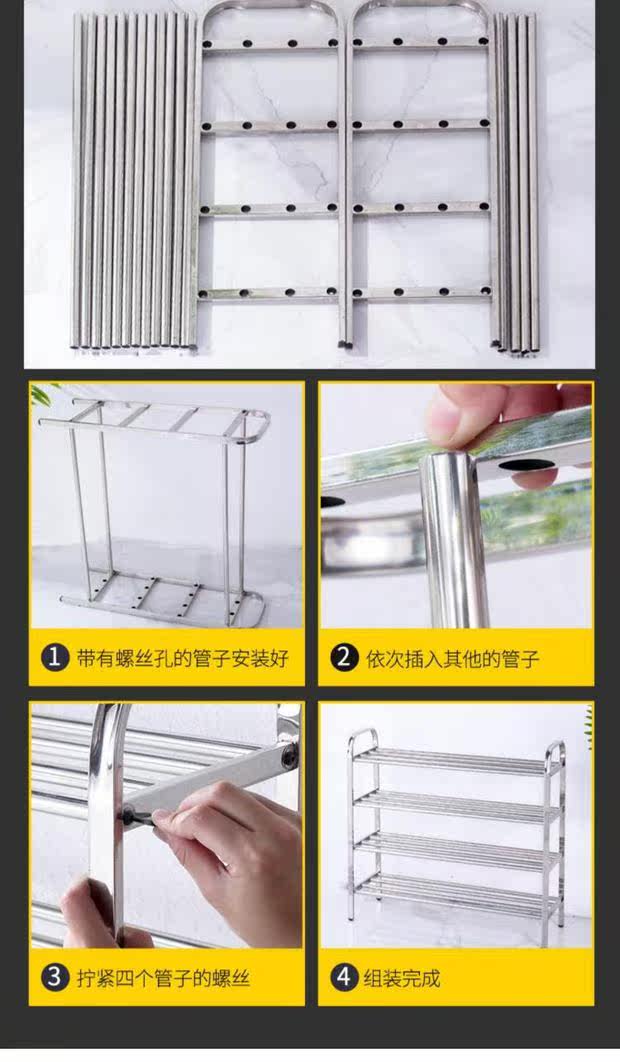 1 带有螺丝孔的管子安装好

2 依次插入其他的管子

3 拧紧四个管子的螺丝

4 组装完成