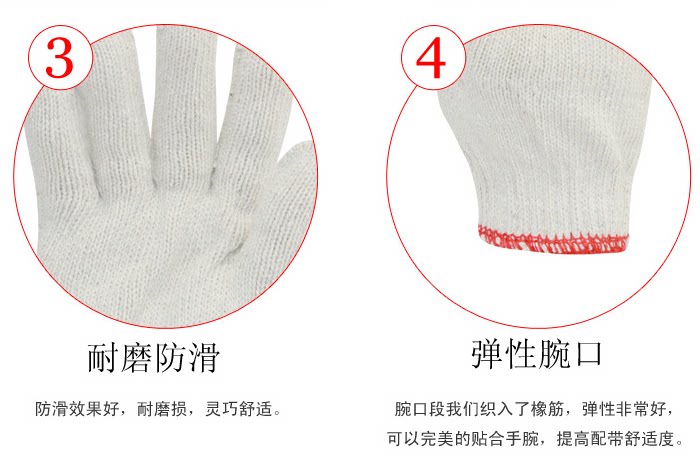 3

耐磨防滑

防滑效果好，耐磨损，灵巧舒适。

4

弹性腕口

腕口段我们织入了橡筋，弹性非常好，可以完美的贴合手腕，提高配带舒适度。