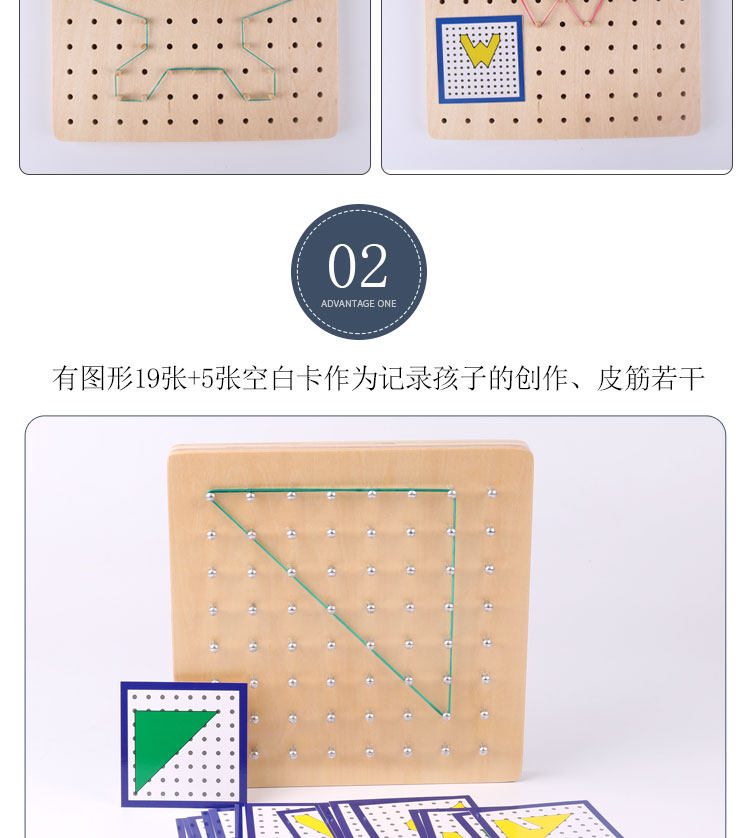 02
ADVANTAGE ONE

有图形19张+5张空白卡作为记录孩子的创作、皮筋若干