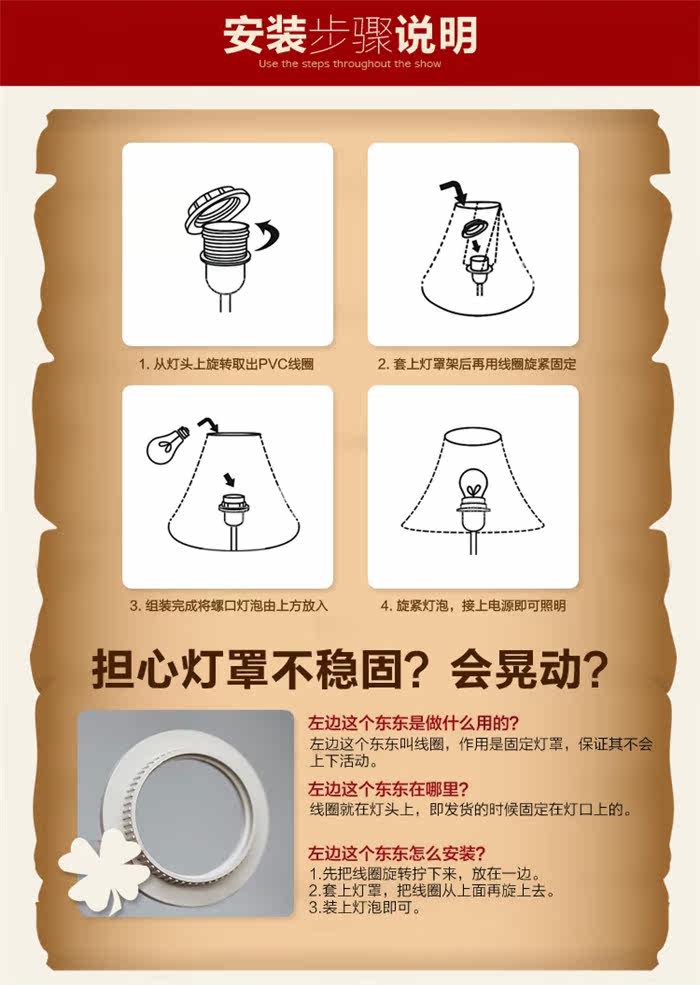 安装步骤说明
Use the steps throughout the show

1. 从灯头上旋转取出PVC线圈

2. 套上灯罩架后再用线圈旋紧固定

3. 组装完成将螺口灯泡由上方放入

4. 旋紧灯泡，接上电源即可照明

担心灯罩不稳固？会晃动？

左边这个东东是做什么用的?
左边这个东东叫线圈，作用是固定灯罩，保证其不会上下活动。

左边这个东东在哪里?
线圈就在灯头上，即发货的时候固定在灯口上的。

左边这个东东怎么安装?
1.先把线圈旋转拧下来，放在一边。
2.套上灯罩，把线圈从上面再旋上去。
3.装上灯泡即可。