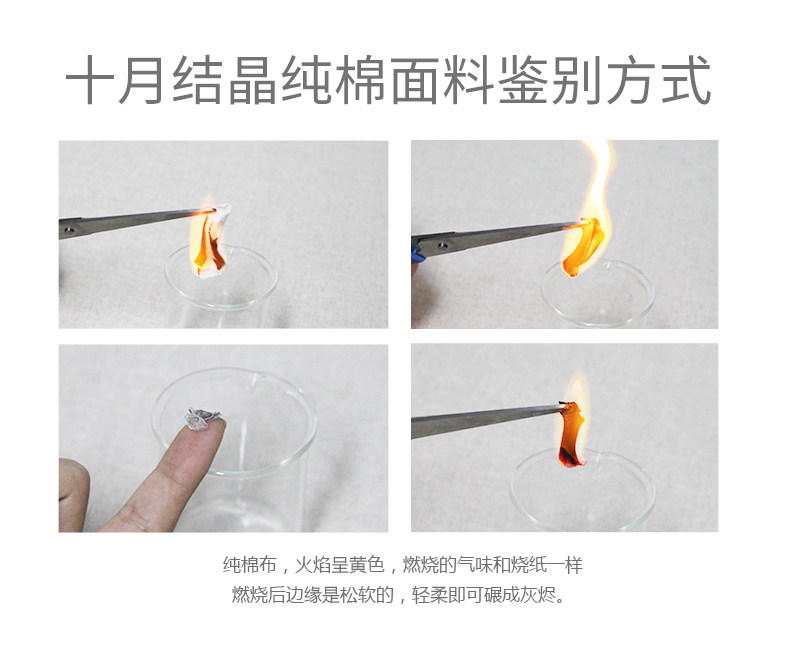 十月结晶纯棉面料鉴别方式

纯棉布，火焰呈黄色，燃烧的气味和烧纸一样
燃烧后边缘是松软的，轻柔即可碾成灰烬。