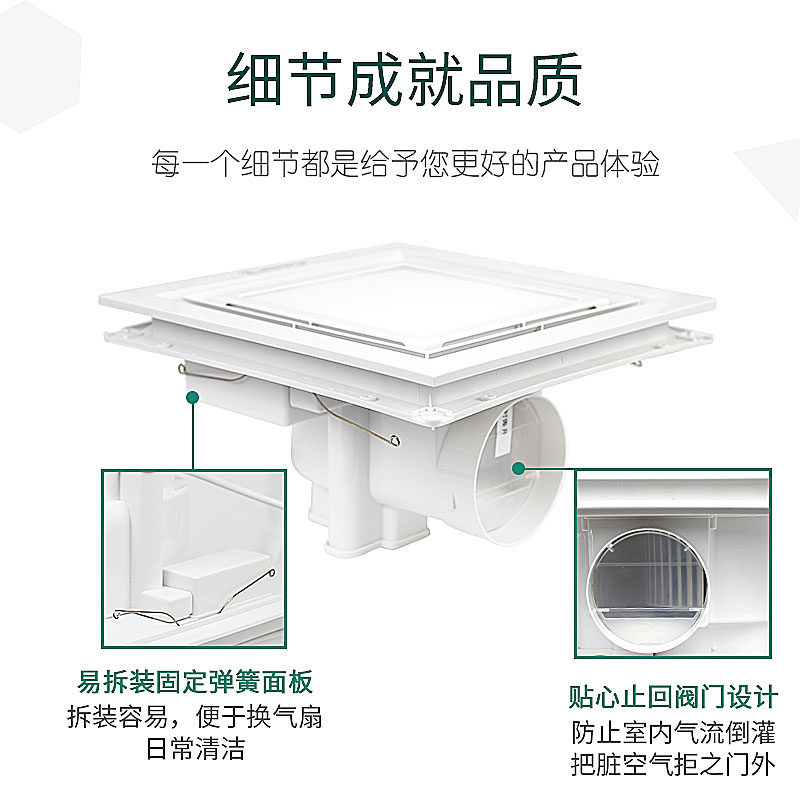 细节成就品质

每一个细节都是给予您更好的产品体验

易拆装固定弹簧面板
拆装容易，便于换气扇日常清洁

贴心止回阀门设计
防止室内气流倒灌
把脏空气拒之门外