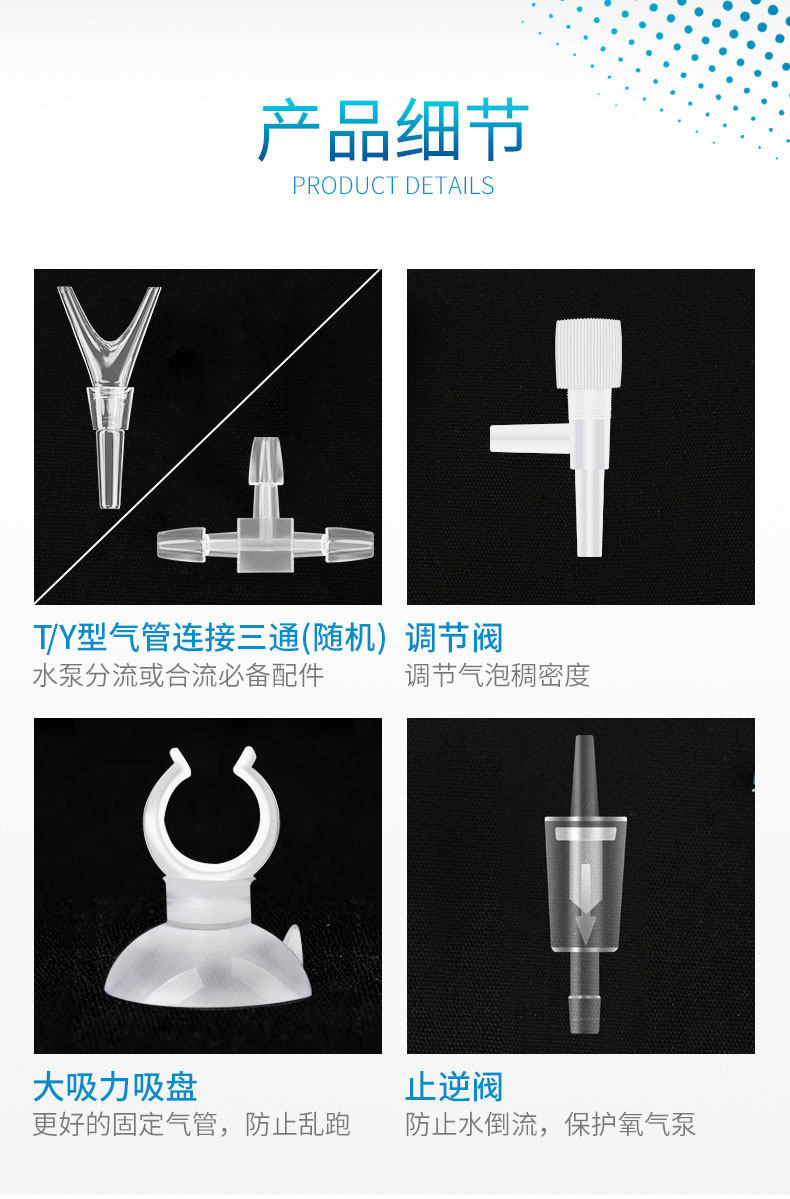 产品细节
PRODUCT DETAILS

T/Y型气管连接三通(随机)
水泵分流或合流必备配件

调节阀
调节气泡稠密度

大吸力吸盘
更好的固定气管，防止乱跑

止逆阀
防止水倒流，保护氧气泵