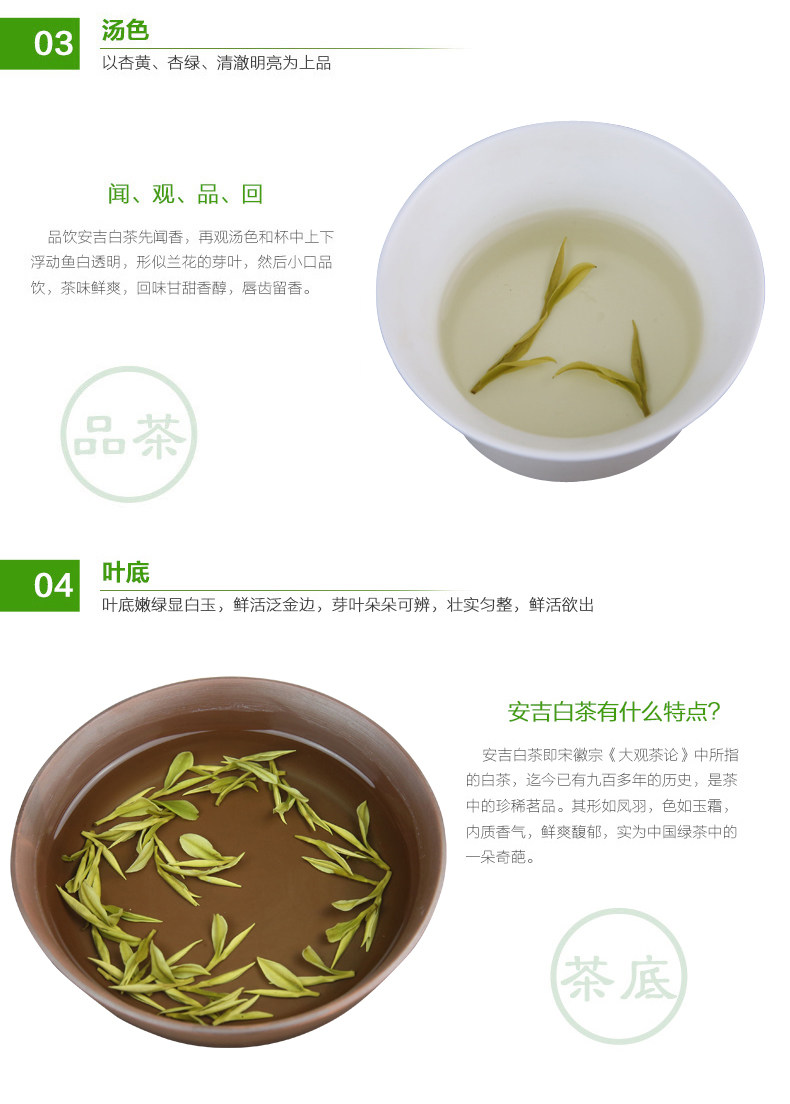 03 汤色
以杏黄、杏绿、清澈明亮为上品

闻、观、品、回

品饮安吉白茶先闻香，再观汤色和杯中上下浮动鱼白透明，形似兰花的芽叶，然后小口品饮，茶味鲜爽，回味甘甜香醇，唇齿留香。

品茶

04 叶底
叶底嫩绿显白玉，鲜活泛金边，芽叶朵朵可辨，壮实匀整，鲜活欲出

安吉白茶有什么特点?

安吉白茶即宋徽宗《大观茶论》中所指的白茶，迄今已有九百多年的历史，是茶中的珍稀茗品。其形如凤羽，色如玉霜，内质香气，鲜爽馥郁，实为中国绿茶中的一朵奇葩。

茶底