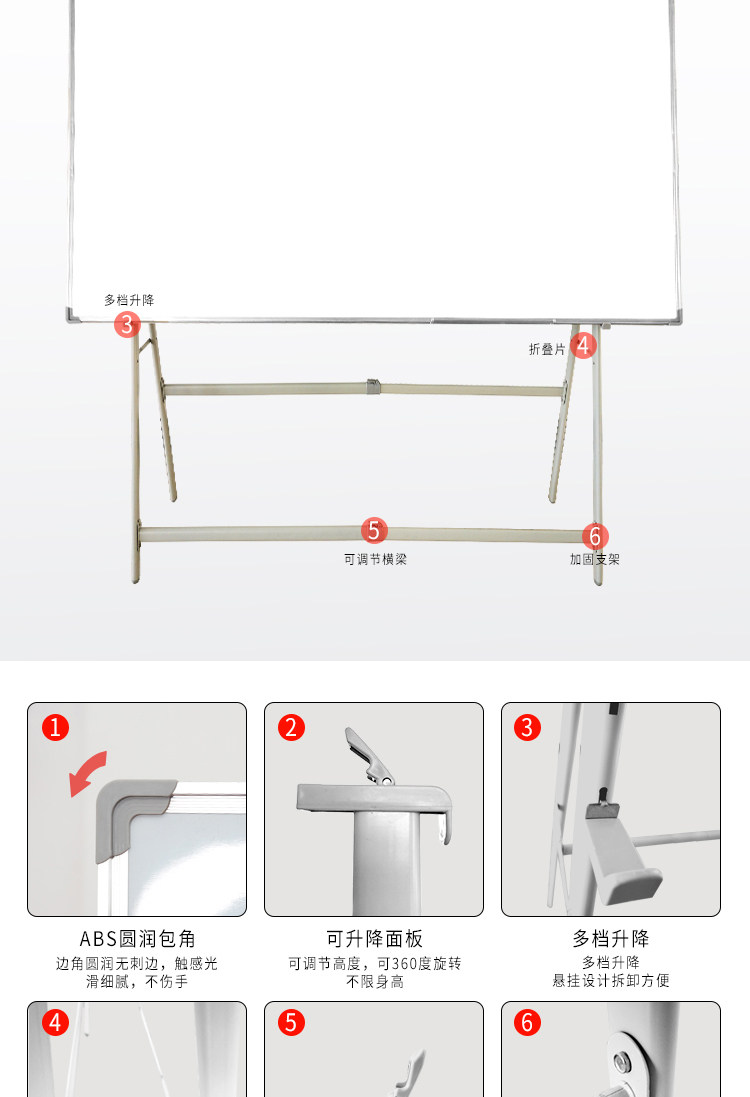 多档升降
3
折叠片
4
5
可调节横梁
6
加固支架

1
ABS圆润包角
边角圆润无刺边，触感光滑细腻，不伤手

2
可升降面板
可调节高度，可360度旋转不限身高

3
多档升降
多档升降
悬挂设计拆卸方便

4

5

6