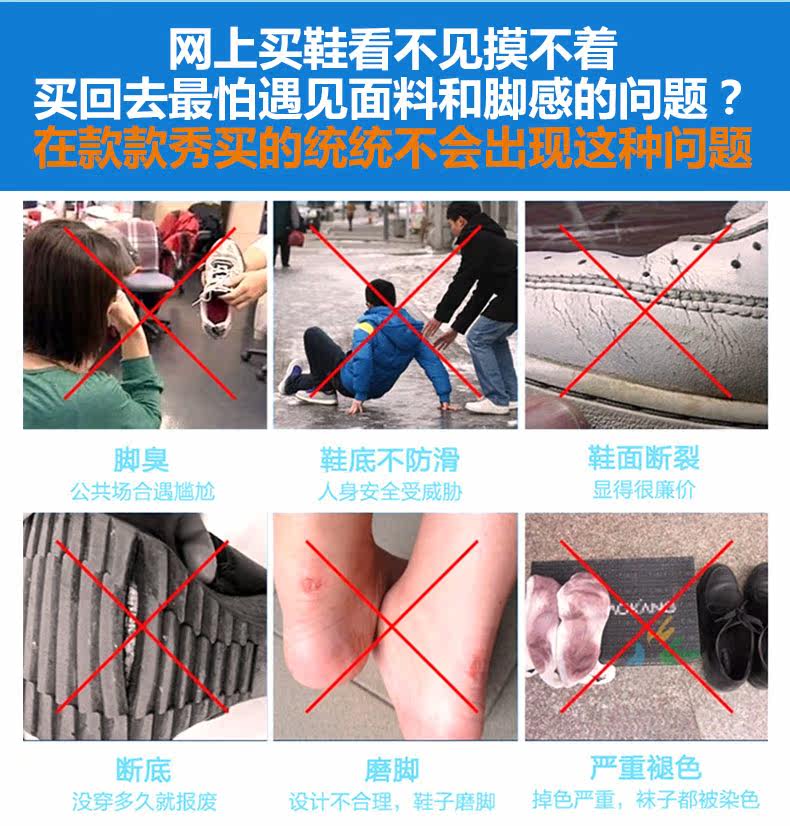 网上买鞋看不见摸不着
买回去最怕遇见面料和脚感的问题？
在款款秀买的统统不会出现这种问题

脚臭
公共场合遇尴尬

鞋底不防滑
人身安全受威胁

鞋面断裂
显得很廉价

断底
没穿多久就报废

磨脚
设计不合理，鞋子磨脚

严重褪色
掉色严重，袜子都被染色