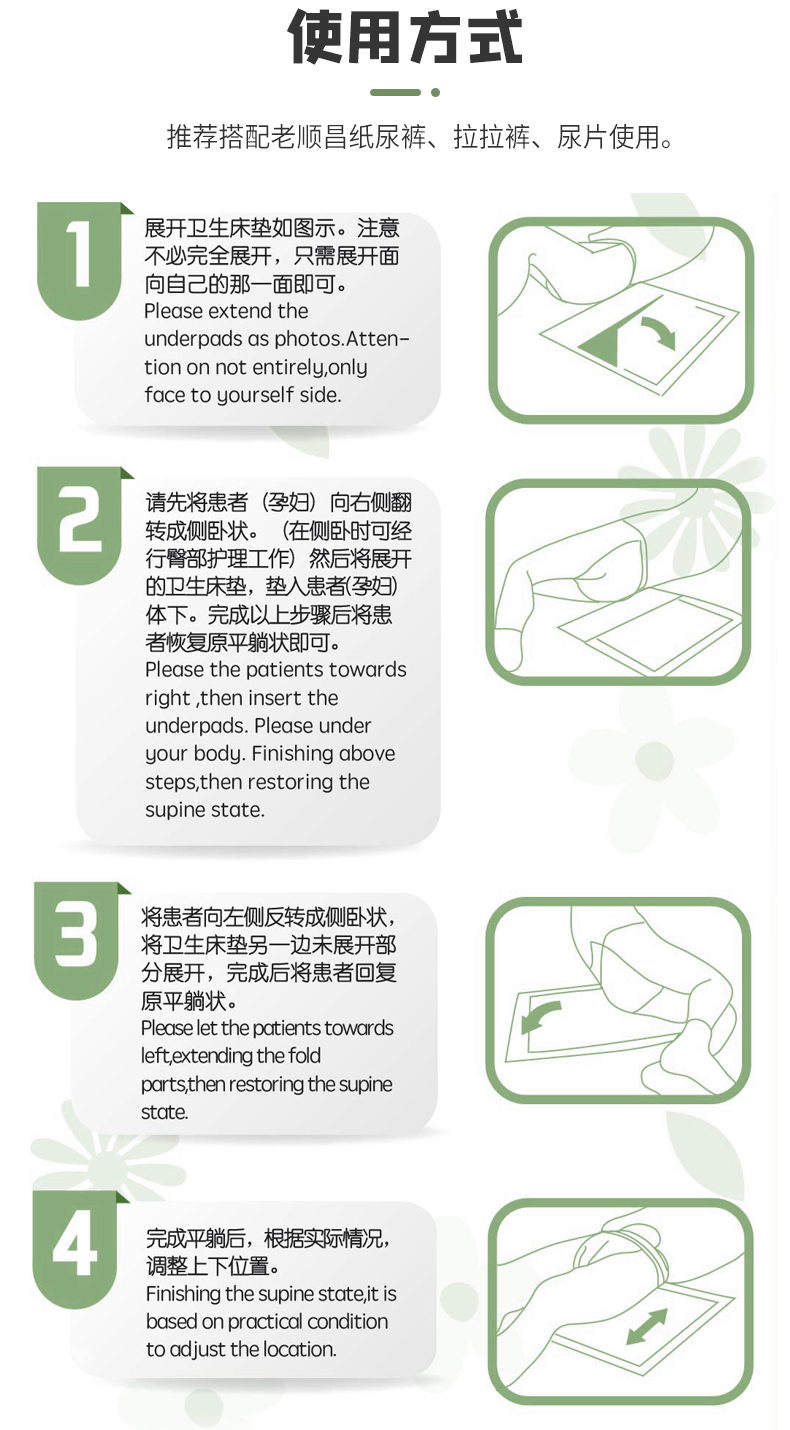 使用方式

推荐搭配老顺昌纸尿裤、拉拉裤、尿片使用。

1

展开卫生床垫如图示。注意不必完全展开，只需展开面向自己的那一面即可。
Please extend the underpads as photos.Attention on not entirely,only face to yourself side.

2

请先将患者（孕妇）向右侧翻转成侧卧状。（在侧卧时可经行臀部护理工作）然后将展开的卫生床垫，垫入患者(孕妇)体下。完成以上步骤后将患者恢复原平躺状即可。
Please the patients towards right ,then insert the underpads. Please under your body. Finishing above steps,then restoring the supine state.

3

将患者向左侧反转成侧卧状，将卫生床垫另一边未展开部分展开，完成后将患者回复原平躺状。
Please let the patients towards left,extending the fold parts,then restoring the supine state.

4

完成平躺后，根据实际情况，调整上下位置。
Finishing the supine state,it is based on practical condition to adjust the location.