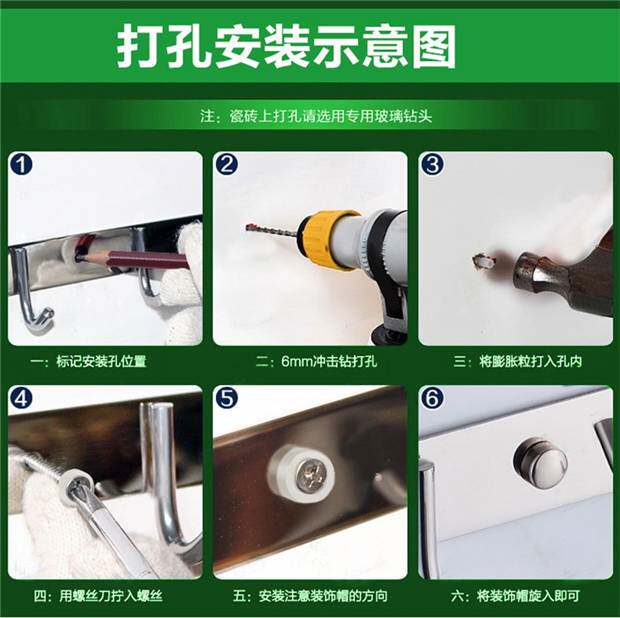 打孔安装示意图

注：瓷砖上打孔请选用专用玻璃钻头

1

一：标记安装孔位置

2

二：6mm冲击钻打孔

3

三：将膨胀粒打入孔内

4

四：用螺丝刀拧入螺丝

5

五：安装注意装饰帽的方向

6

六：将装饰帽旋入即可