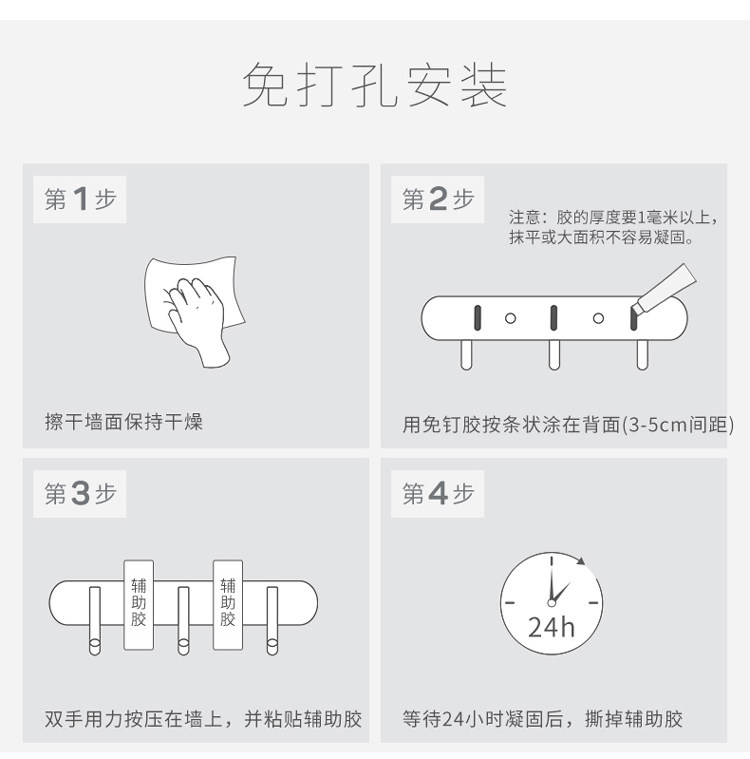 免打孔安装

第1步

擦干墙面保持干燥

第2步

注意：胶的厚度要1毫米以上，抹平或大面积不容易凝固。

用免钉胶按条状涂在背面(3-5cm间距)

第3步

辅助胶

辅助胶

双手用力按压在墙上，并粘贴辅助胶

第4步

24h

等待24小时凝固后，撕掉辅助胶