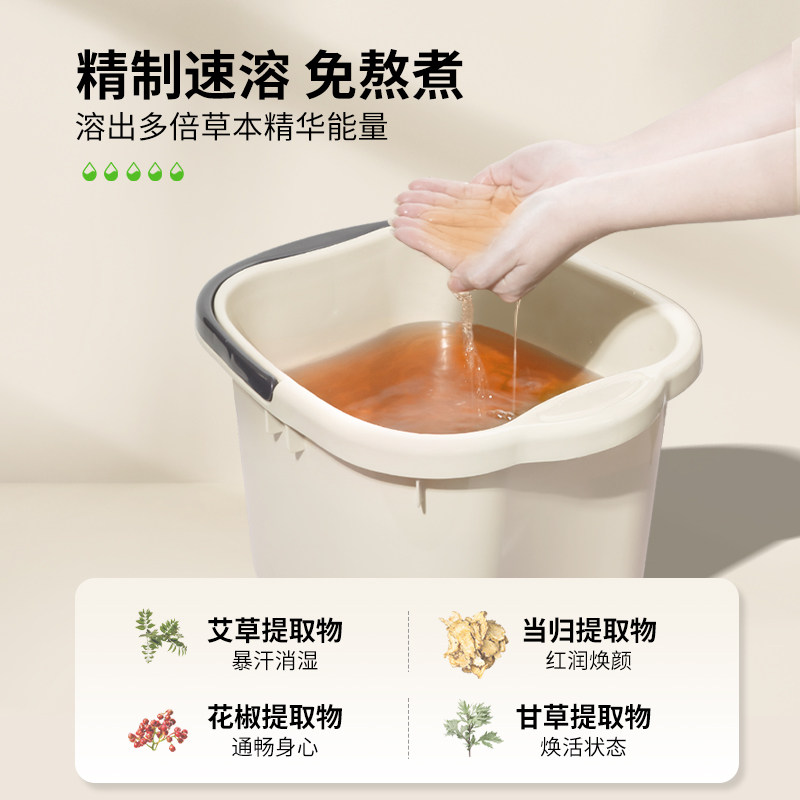 精制速溶 免熬煮
溶出多倍草本精华能量

艾草提取物
暴汗消湿

当归提取物
红润焕颜

花椒提取物
通畅身心

甘草提取物
焕活状态