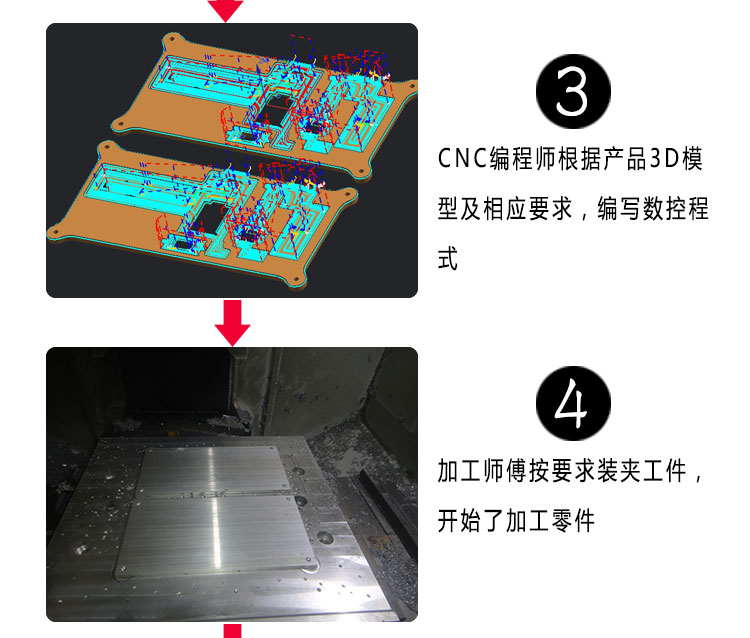 3

CNC编程师根据产品3D模型及相应要求，编写数控程式

4

加工师傅按要求装夹工件，开始了加工零件