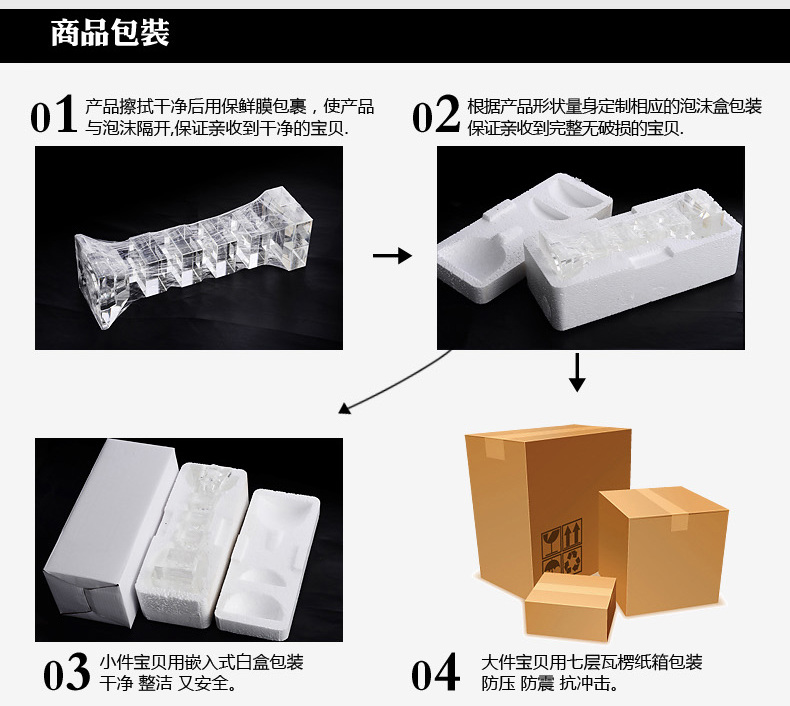 商品包装

01 产品擦拭干净后用保鲜膜包裹，使产品与泡沫隔开,保证亲收到干净的宝贝.

02 根据产品形状量身定制相应的泡沫盒包装保证亲收到完整无破损的宝贝.

03 小件宝贝用嵌入式白盒包装 干净 整洁 又安全。

04 大件宝贝用七层瓦楞纸箱包装 防压 防震 抗冲击。