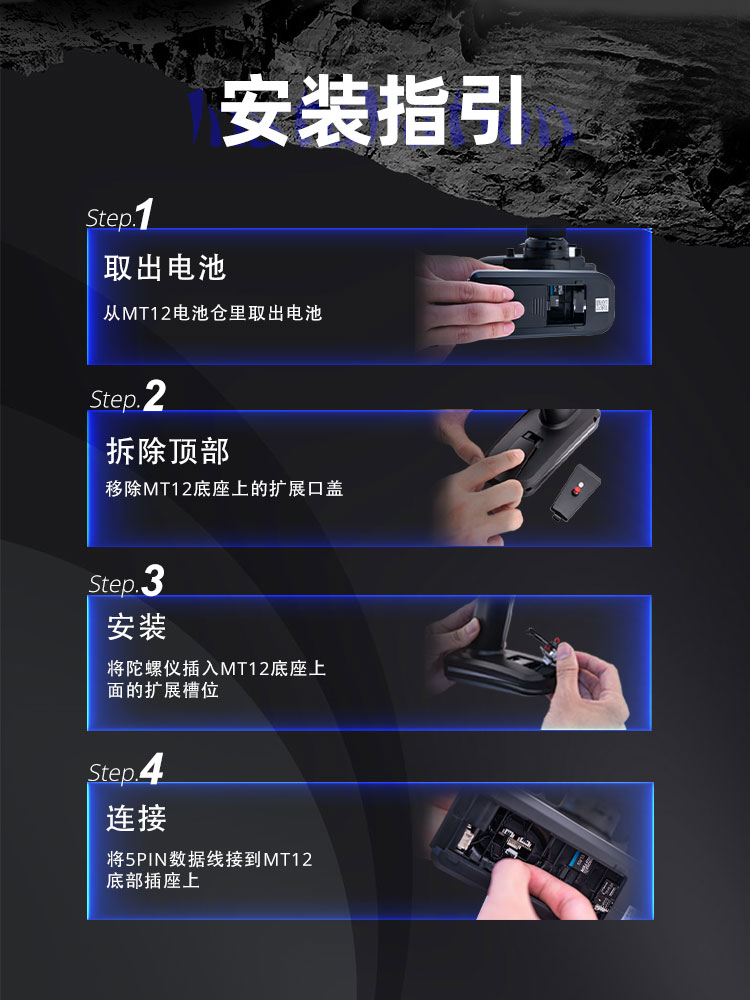 安装指引

Step.1
取出电池
从MT12电池仓里取出电池

Step.2
拆除顶部
移除MT12底座上的扩展口盖

Step.3
安装
将陀螺仪插入MT12底座上面的扩展槽位

Step.4
连接
将5PIN数据线接到MT12底部插座上