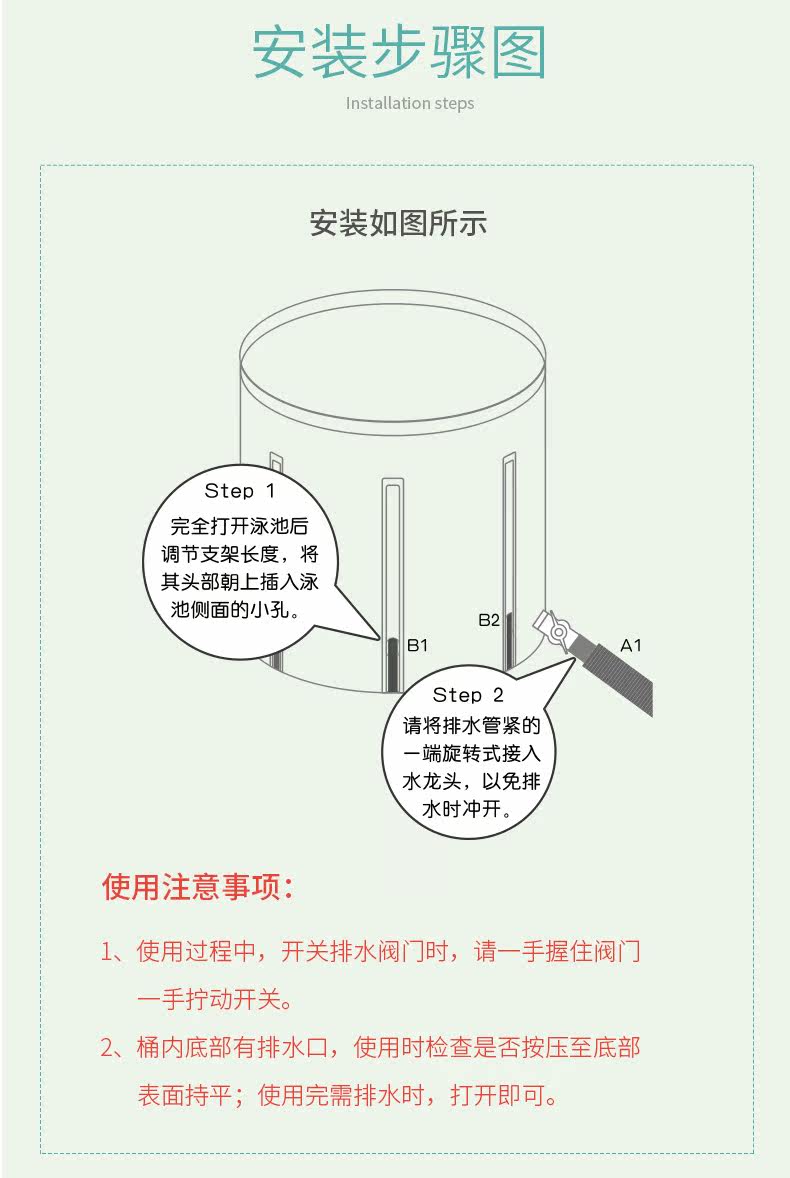 安装步骤图

Installation steps

安装如图所示

Step 1

完全打开泳池后调节支架长度，将其头部朝上插入泳池侧面的小孔。

B1

B2

A1

Step 2

请将排水管紧的一端旋转式接入水龙头，以免排水时冲开。

使用注意事项：

1、使用过程中，开关排水阀门时，请一手握住阀门一手拧动开关。

2、桶内底部有排水口，使用时检查是否按压至底部表面持平；使用完需排水时，打开即可。