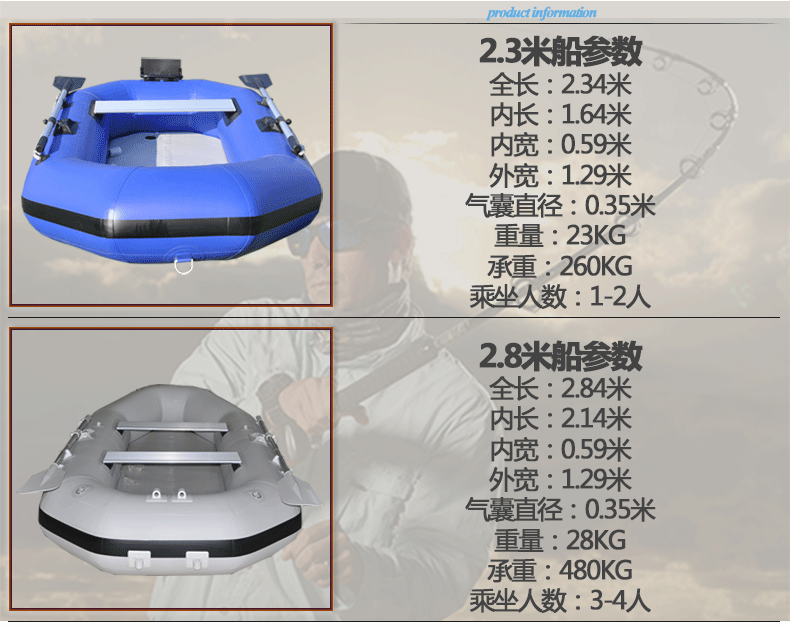 product information

2.3米船参数
全长：2.34米
内长：1.64米
内宽：0.59米
外宽：1.29米
气囊直径：0.35米
重量：23KG
承重：260KG
乘坐人数：1-2人

2.8米船参数
全长：2.84米
内长：2.14米
内宽：0.59米
外宽：1.29米
气囊直径：0.35米
重量：28KG
承重：480KG
乘坐人数：3-4人