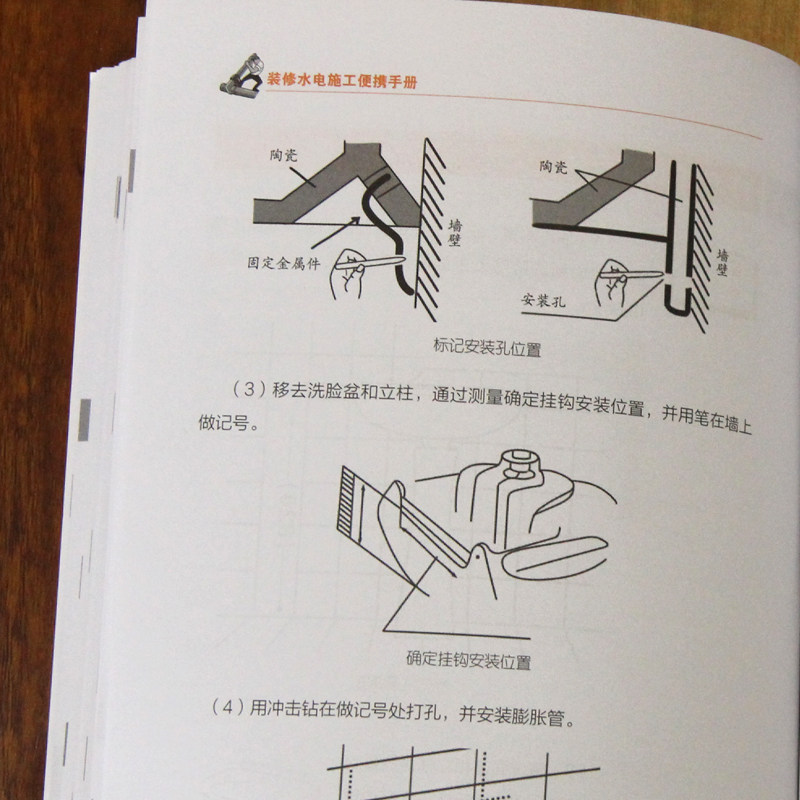 装修水电施工便携手册

陶瓷

固定金属件

墙壁

陶瓷

安装孔

墙壁

标记安装孔位置

（3）移去洗脸盆和立柱，通过测量确定挂钩安装位置，并用笔在墙上做记号。

确定挂钩安装位置

（4）用冲击钻在做记号处打孔，并安装膨胀管。