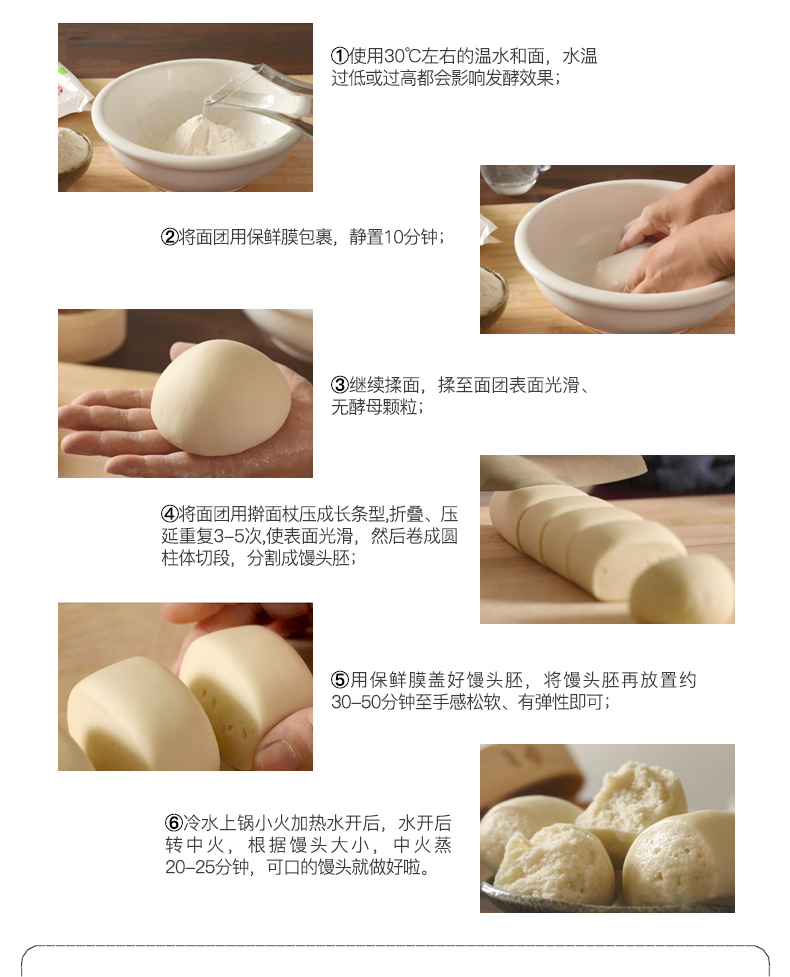 ①使用30℃左右的温水和面，水温过低或过高都会影响发酵效果；

②将面团用保鲜膜包裹，静置10分钟；

③继续揉面，揉至面团表面光滑、无酵母颗粒；

④将面团用擀面杖压成长条型,折叠、压延重复3-5次,使表面光滑，然后卷成圆柱体切段，分割成馒头胚；

⑤用保鲜膜盖好馒头胚，将馒头胚再放置约30-50分钟至手感松软、有弹性即可；

⑥冷水上锅小火加热水开后，水开后转中火，根据馒头大小，中火蒸20-25分钟，可口的馒头就做好啦。