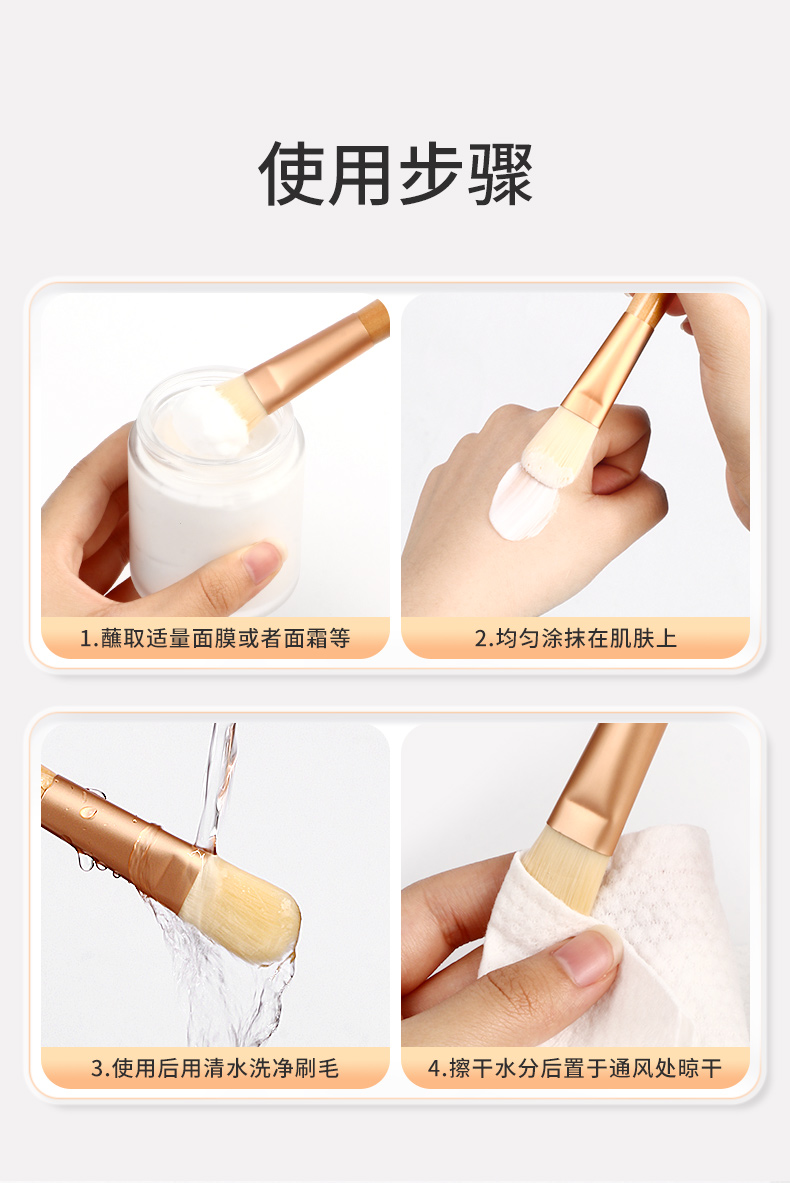 使用步骤

1.蘸取适量面膜或者面霜等

2.均匀涂抹在肌肤上

3.使用后用清水洗净刷毛

4.擦干水分后置于通风处晾干