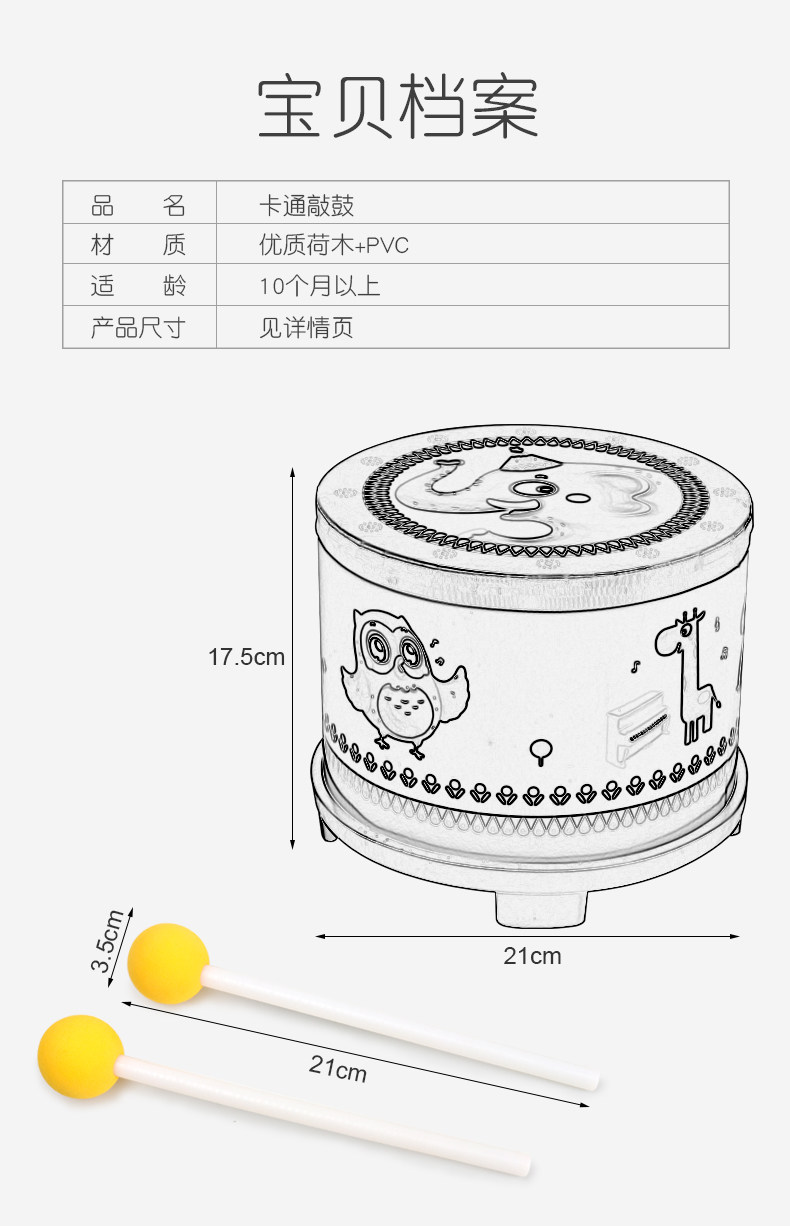 宝贝档案

| 品　　名 | 卡通敲鼓 |
|---|---|
| 材　　质 | 优质荷木+PVC |
| 适　　龄 | 10个月以上 |
| 产品尺寸 | 见详情页 |

17.5cm

21cm

3.5cm

21cm