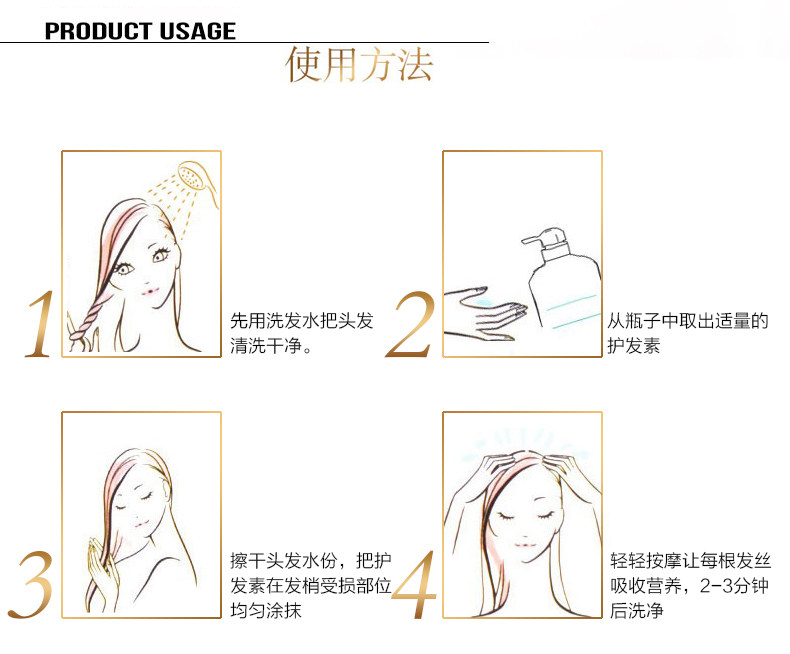 PRODUCT USAGE

使用方法

1

先用洗发水把头发清洗干净。

2

从瓶子中取出适量的护发素

3

擦干头发水份，把护发素在发梢受损部位均匀涂抹

4

轻轻按摩让每根发丝吸收营养，2-3分钟后洗净