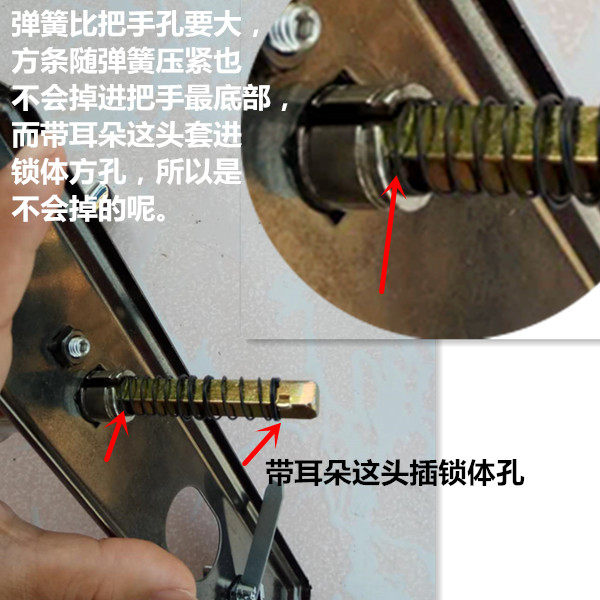 弹簧比把手孔要大，方条随弹簧压紧也不会掉进把手最底部，而带耳朵这头套进锁体方孔，所以是不会掉的呢。

带耳朵这头插锁体孔