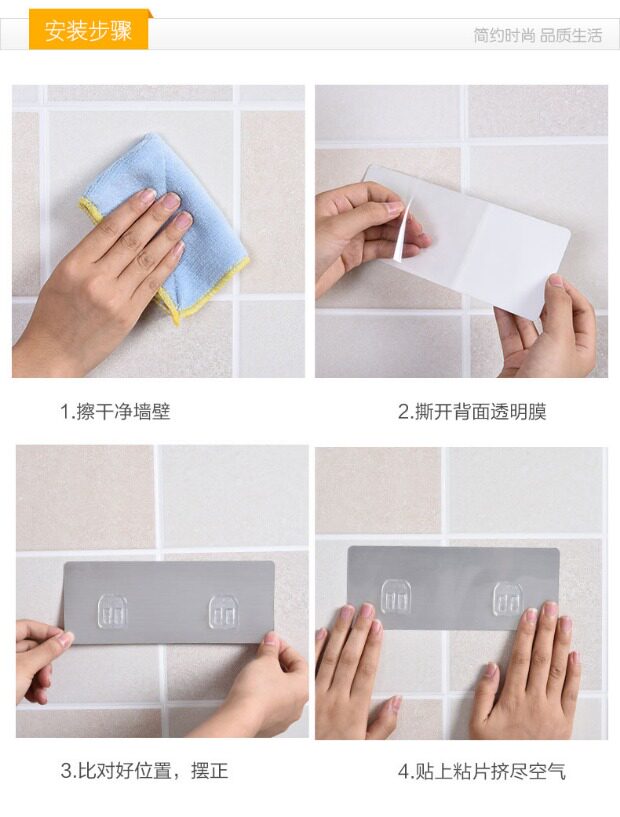 安装步骤

简约时尚 品质生活

1.擦干净墙壁

2.撕开背面透明膜

3.比对好位置，摆正

4.贴上粘片挤尽空气