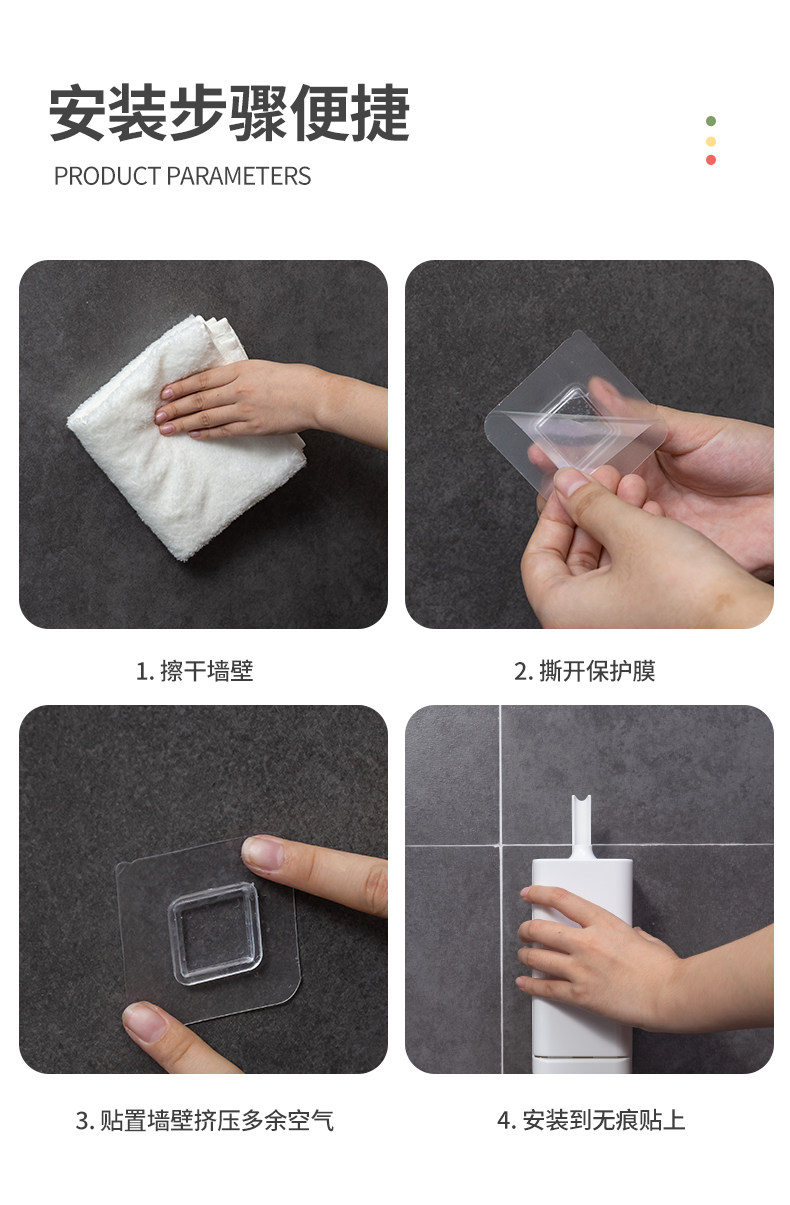 安装步骤便捷

PRODUCT PARAMETERS

1. 擦干墙壁

2. 撕开保护膜

3. 贴置墙壁挤压多余空气

4. 安装到无痕贴上