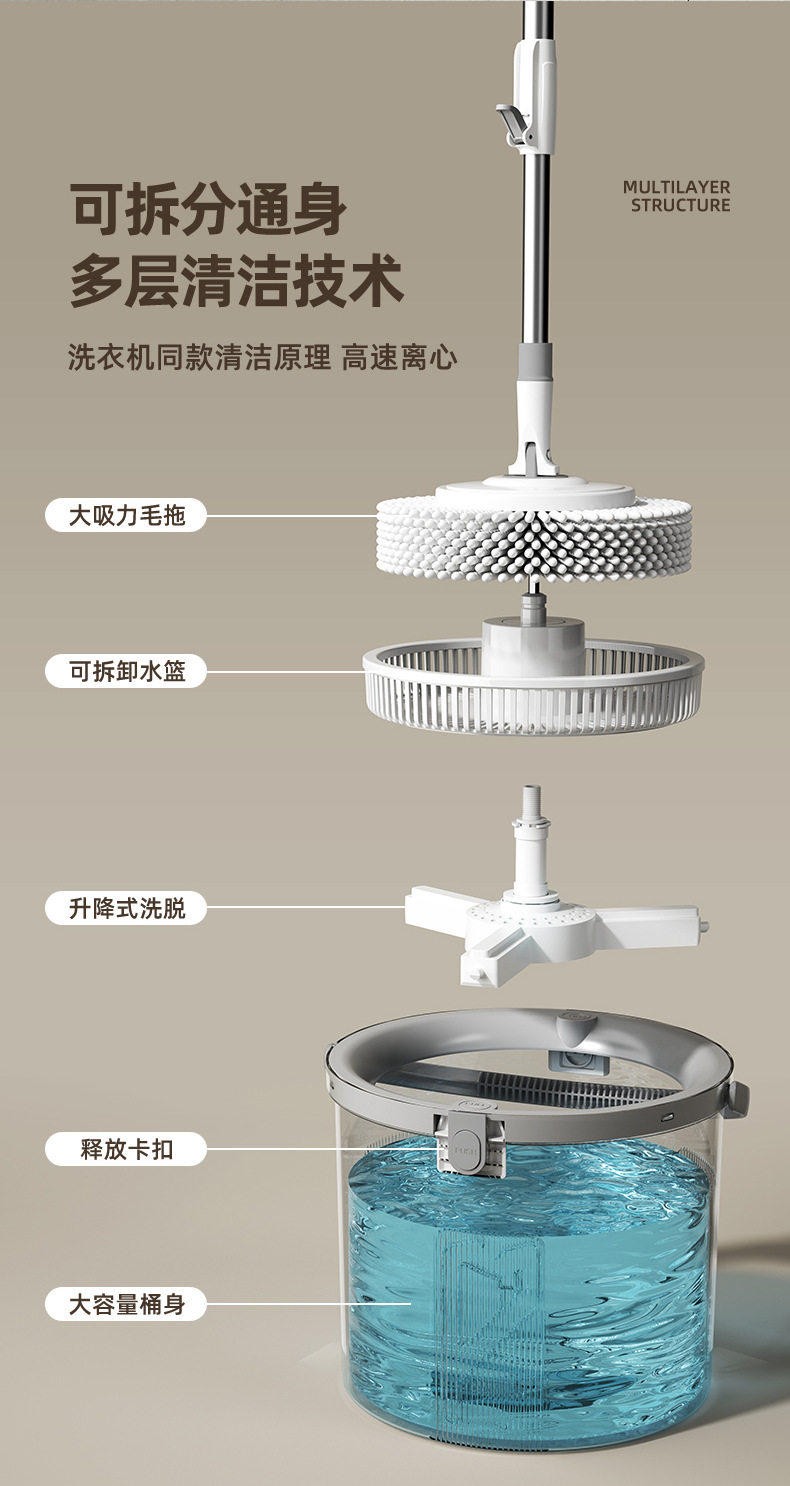 可拆分通身
多层清洁技术

MULTILAYER STRUCTURE

洗衣机同款清洁原理 高速离心

大吸力毛拖

可拆卸水篮

升降式洗脱

释放卡扣

大容量桶身