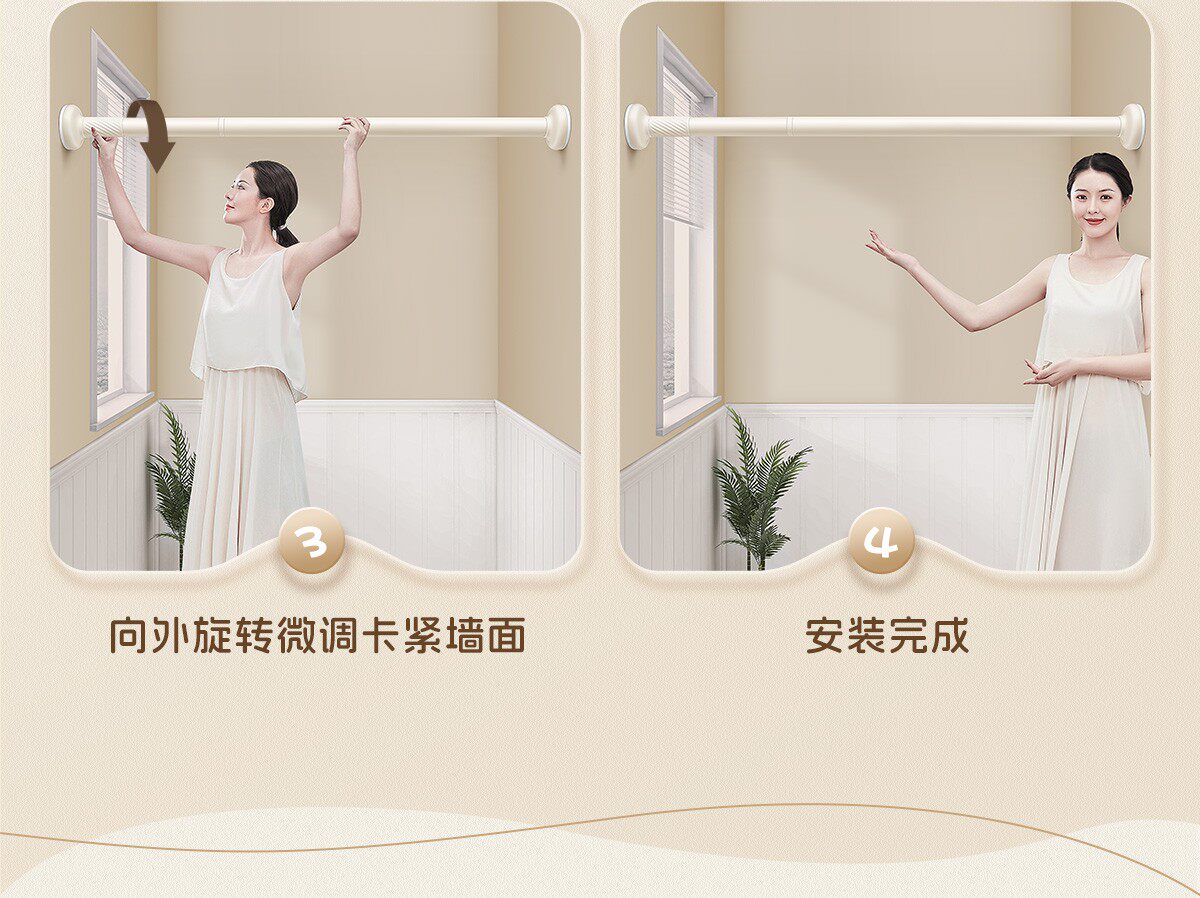 3

向外旋转微调卡紧墙面

4

安装完成