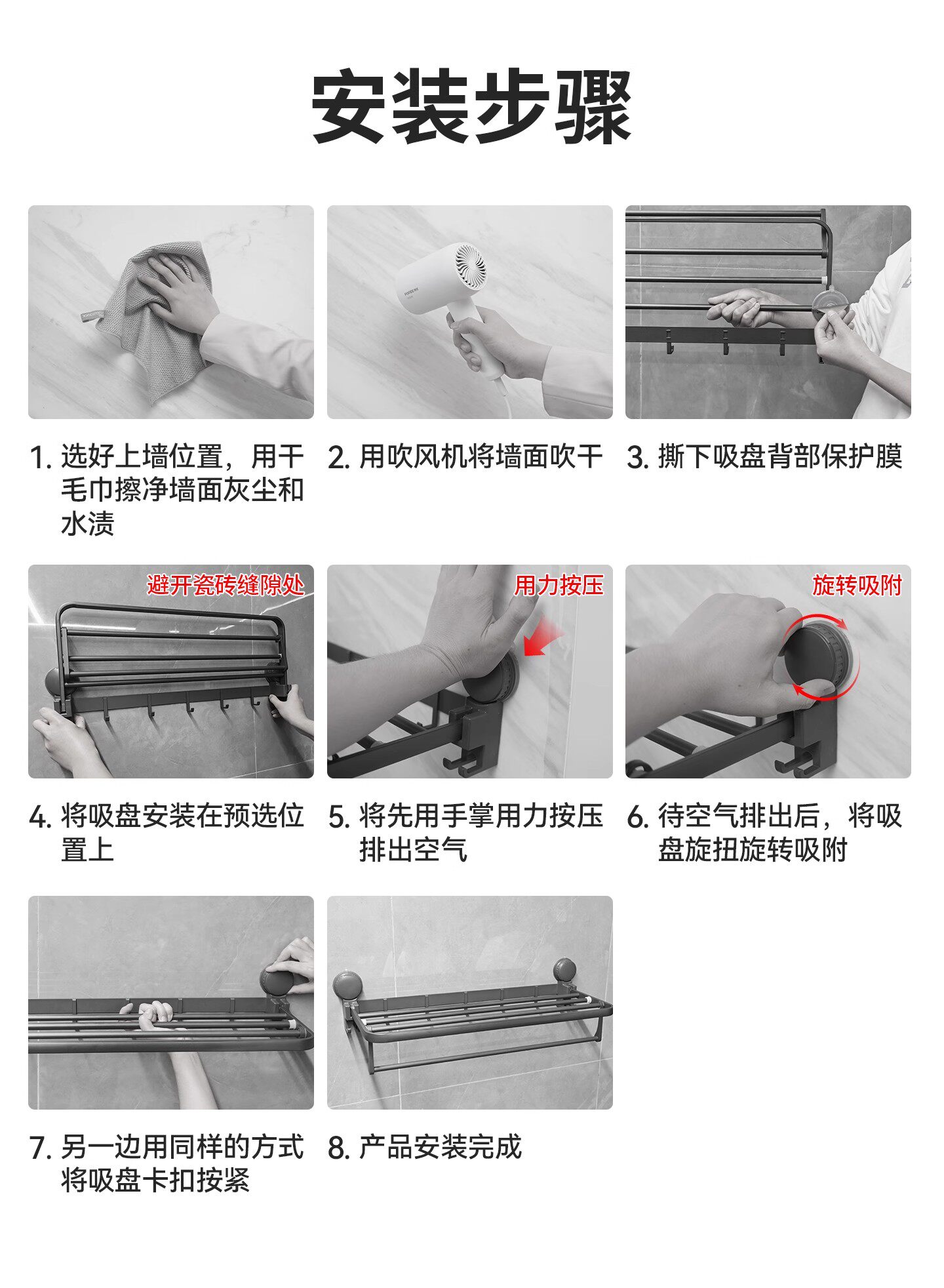 安装步骤

1. 选好上墙位置，用干毛巾擦净墙面灰尘和水渍

2. 用吹风机将墙面吹干

3. 撕下吸盘背部保护膜

避开瓷砖缝隙处

4. 将吸盘安装在预选位置上

用力按压

5. 将先用手掌用力按压排出空气

旋转吸附

6. 待空气排出后，将吸盘旋扭旋转吸附

7. 另一边用同样的方式将吸盘卡扣按紧

8. 产品安装完成