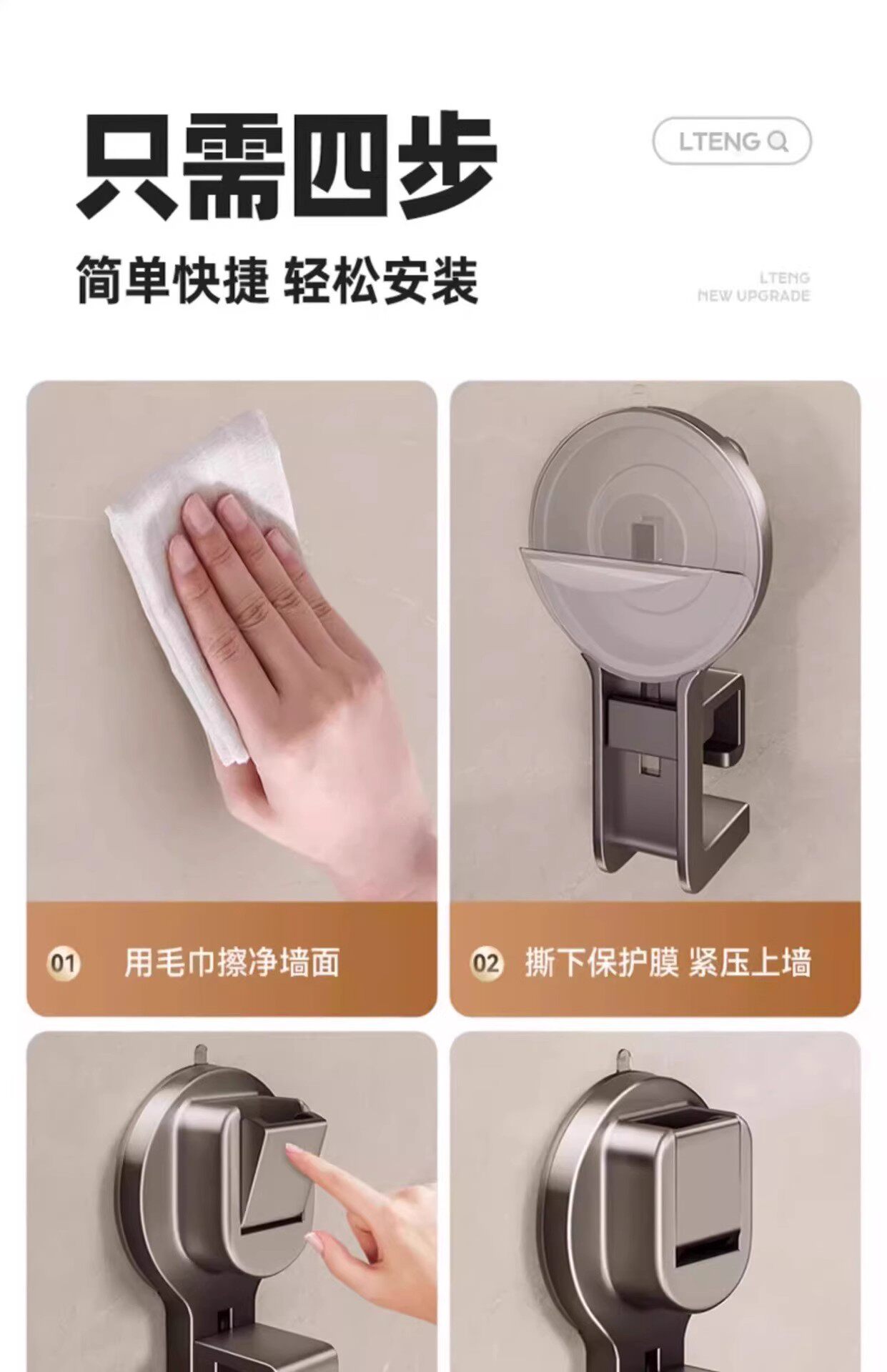 只需四步

LTENG

简单快捷 轻松安装

LTENG
NEW UPGRADE

01 用毛巾擦净墙面

02 撕下保护膜 紧压上墙