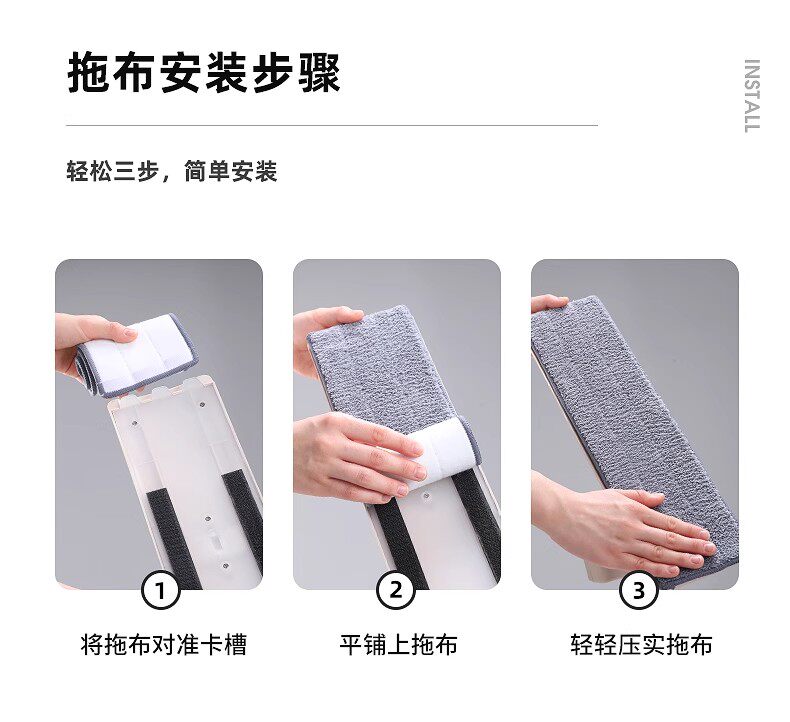 拖布安装步骤

INSTALL

轻松三步，简单安装

1

将拖布对准卡槽

2

平铺上拖布

3

轻轻压实拖布