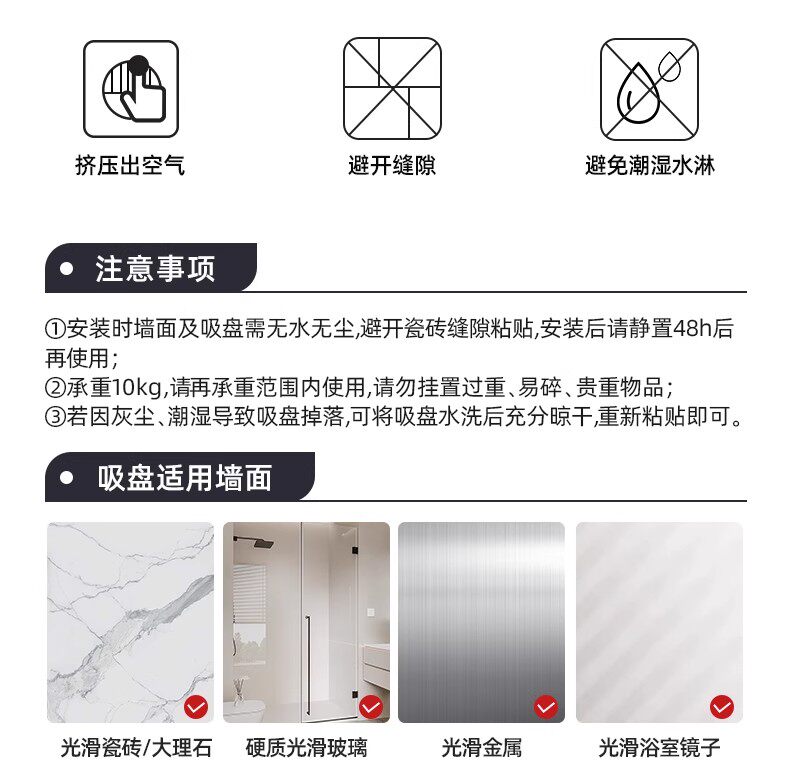 挤压出空气

避开缝隙

避免潮湿水淋

注意事项

①安装时墙面及吸盘需无水无尘,避开瓷砖缝隙粘贴,安装后请静置48h后再使用；
②承重10kg,请再承重范围内使用,请勿挂置过重、易碎、贵重物品；
③若因灰尘、潮湿导致吸盘掉落,可将吸盘水洗后充分晾干,重新粘贴即可。

吸盘适用墙面

光滑瓷砖/大理石

硬质光滑玻璃

光滑金属

光滑浴室镜子