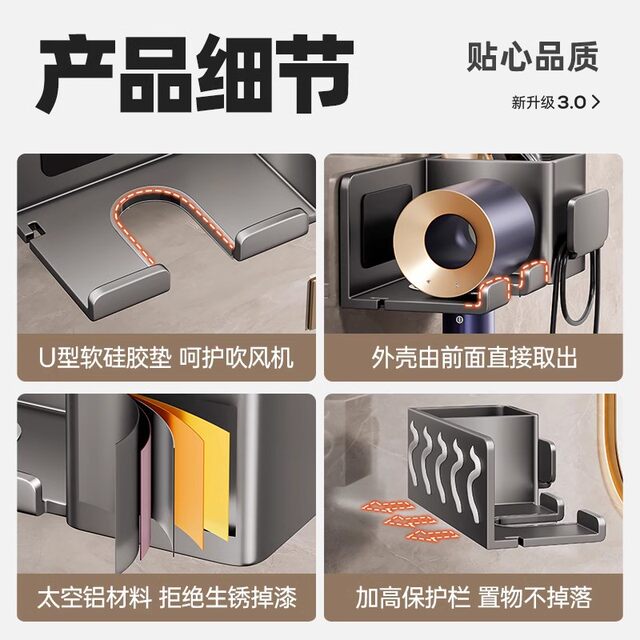 产品细节

贴心品质

新升级 3.0 >

U型软硅胶垫 呵护吹风机

外壳由前面直接取出

太空铝材料 拒绝生锈掉漆

加高保护栏 置物不掉落