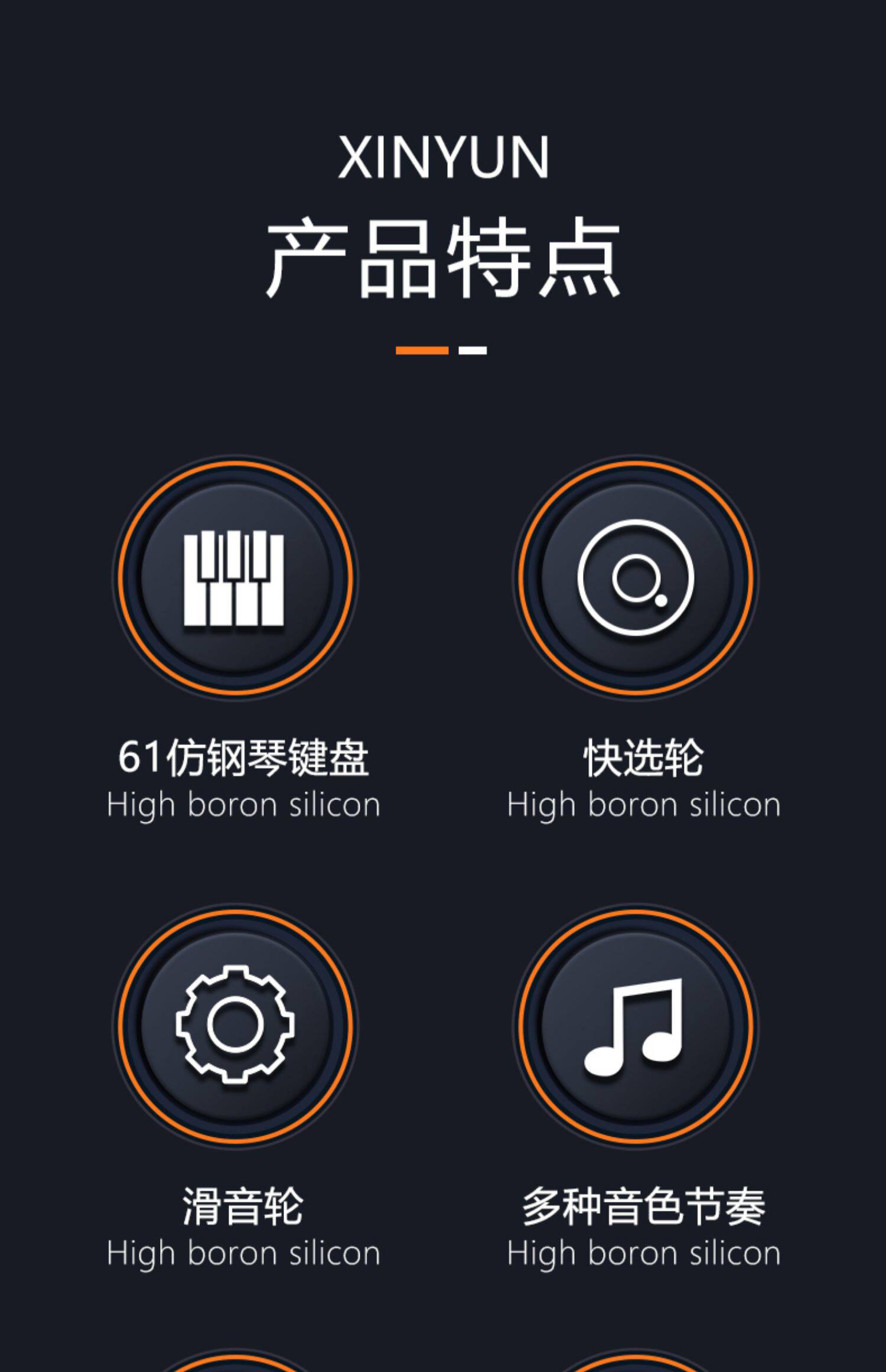 XINYUN
产品特点

61仿钢琴键盘
High boron silicon

快选轮
High boron silicon

滑音轮
High boron silicon

多种音色节奏
High boron silicon