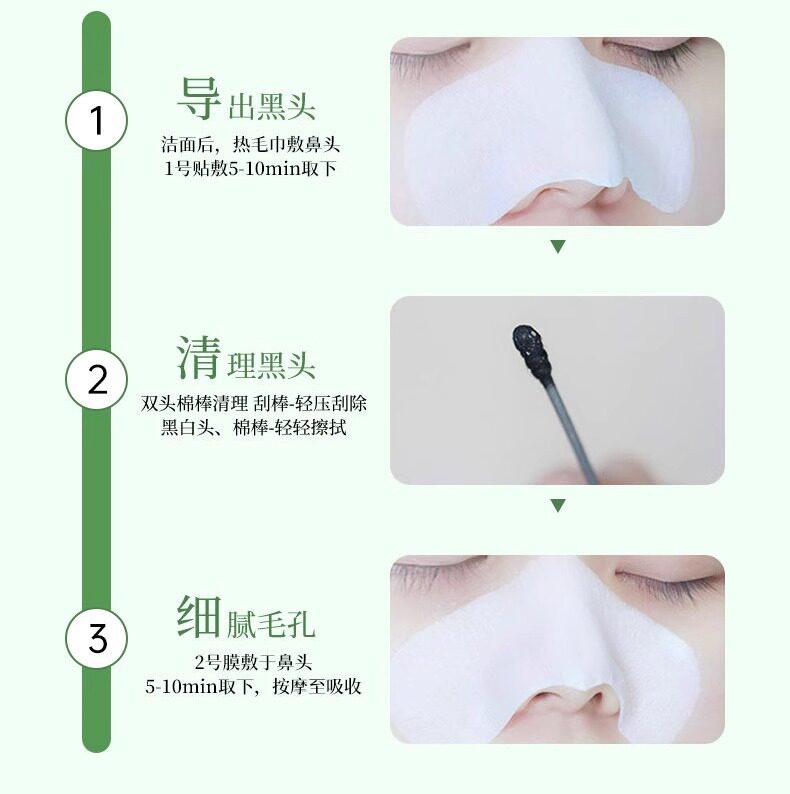 1

导出黑头

洁面后，热毛巾敷鼻头
1号贴敷5-10min取下

2

清理黑头

双头棉棒清理 刮棒-轻压刮除
黑白头、棉棒-轻轻擦拭

3

细腻毛孔

2号膜敷于鼻头
5-10min取下，按摩至吸收