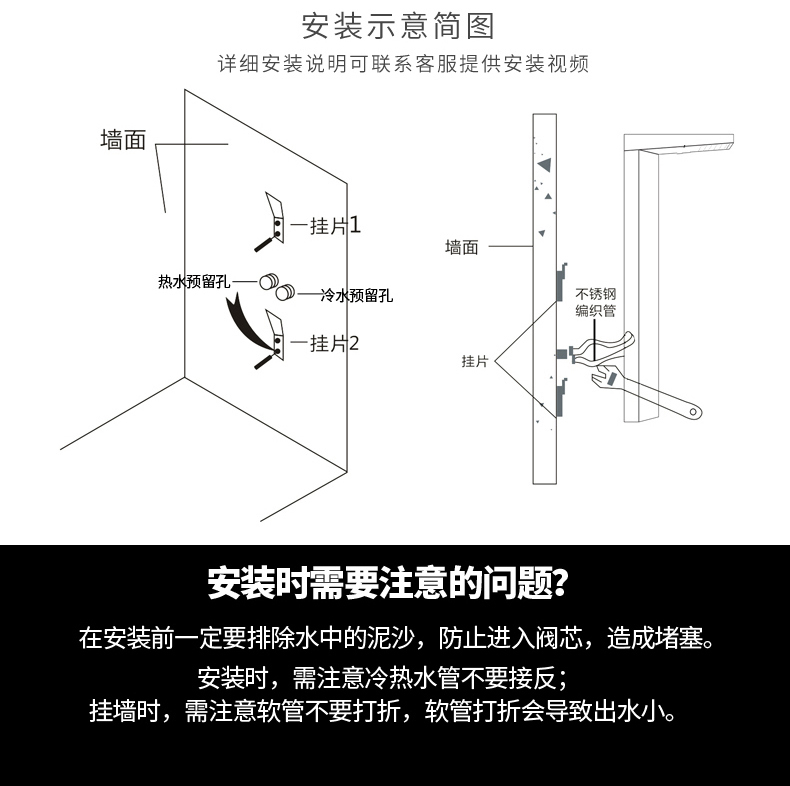 安装示意简图

详细安装说明可联系客服提供安装视频

墙面

挂片1

热水预留孔

冷水预留孔

挂片2

墙面

不锈钢编织管

挂片

安装时需要注意的问题?

在安装前一定要排除水中的泥沙，防止进入阀芯，造成堵塞。

安装时，需注意冷热水管不要接反；

挂墙时，需注意软管不要打折，软管打折会导致出水小。