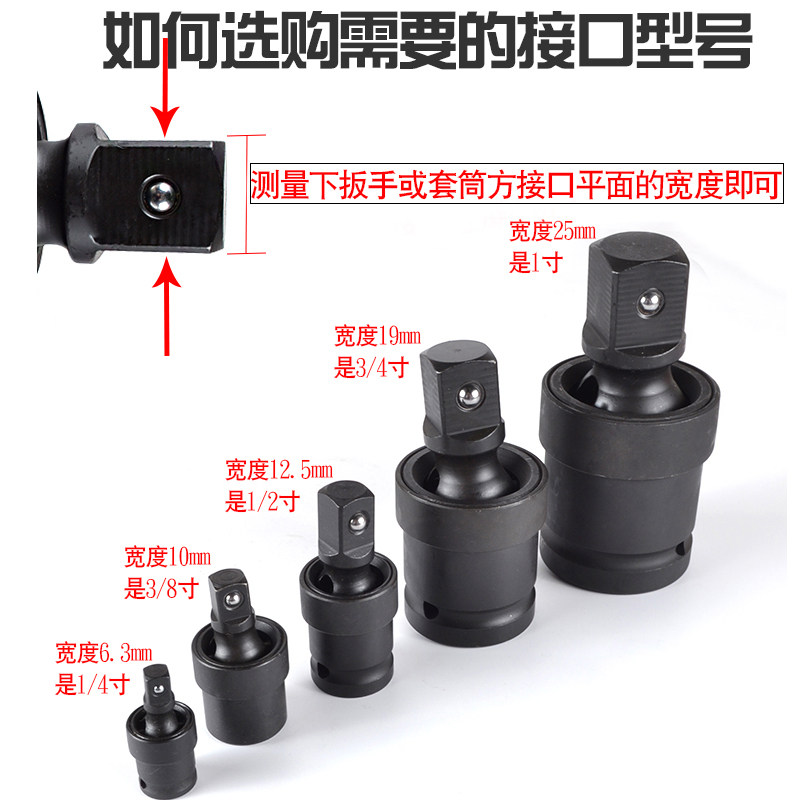 如何选购需要的接口型号

测量下扳手或套筒方接口平面的宽度即可

宽度25mm
是1寸

宽度19mm
是3/4寸

宽度12.5mm
是1/2寸

宽度10mm
是3/8寸

宽度6.3mm
是1/4寸