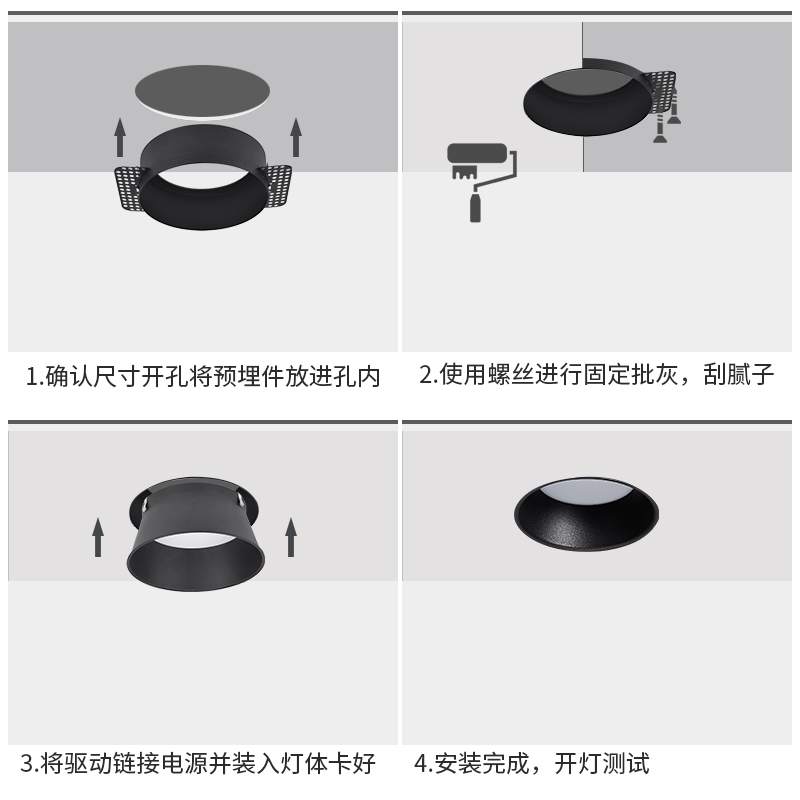 1.确认尺寸开孔将预埋件放进孔内

2.使用螺丝进行固定批灰，刮腻子

3.将驱动链接电源并装入灯体卡好

4.安装完成，开灯测试