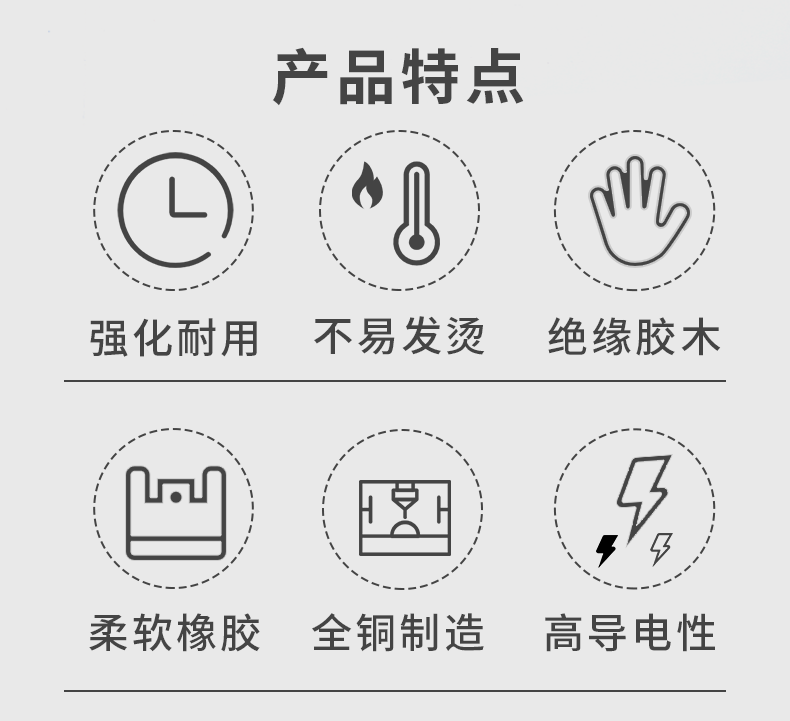 产品特点

强化耐用

不易发烫

绝缘胶木

柔软橡胶

全铜制造

高导电性