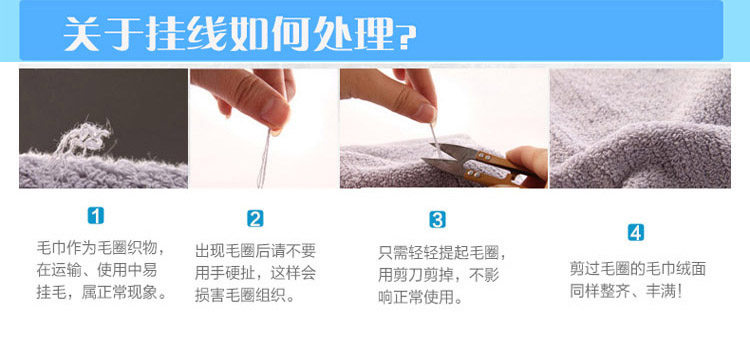 关于挂线如何处理?

1
毛巾作为毛圈织物，在运输、使用中易挂毛，属正常现象。

2
出现毛圈后请不要用手硬扯，这样会损害毛圈组织。

3
只需轻轻提起毛圈，用剪刀剪掉，不影响正常使用。

4
剪过毛圈的毛巾绒面同样整齐、丰满!