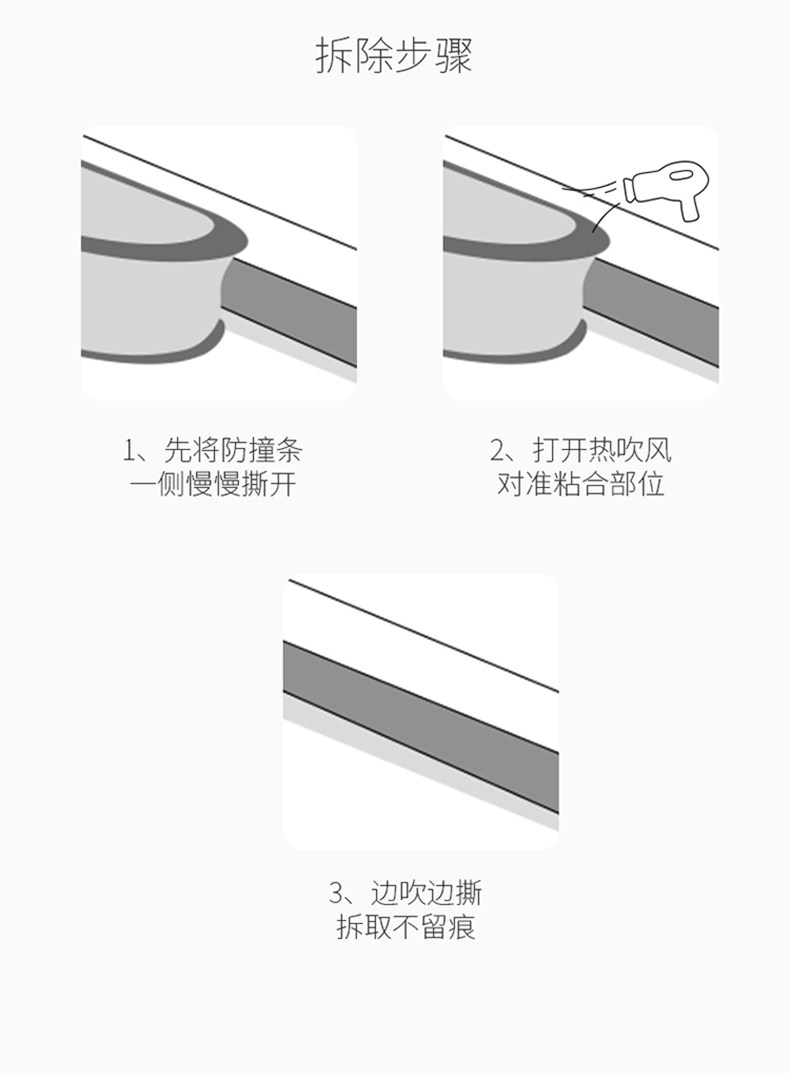 拆除步骤

1、先将防撞条
一侧慢慢撕开

2、打开热吹风
对准粘合部位

3、边吹边撕
拆取不留痕