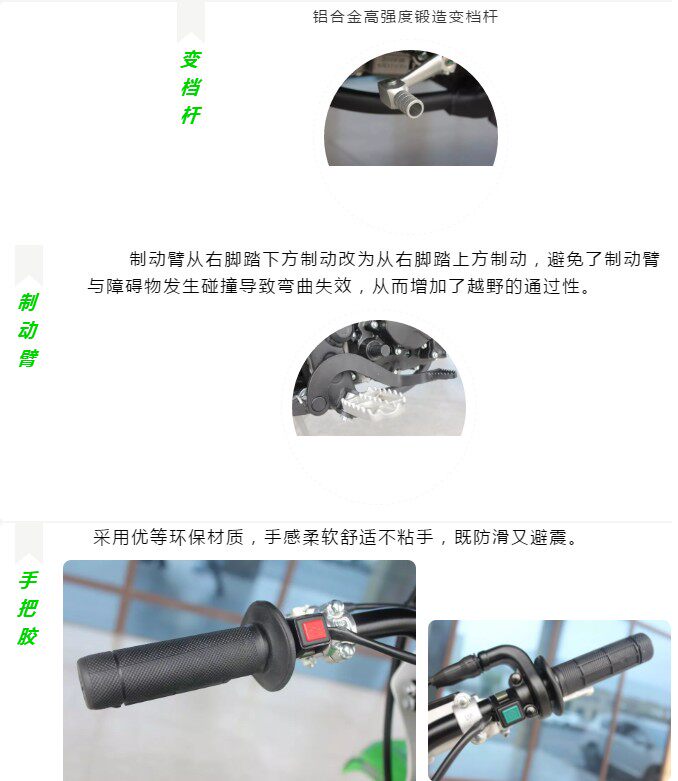 变档杆

铝合金高强度锻造变档杆

制动臂

制动臂从右脚踏下方制动改为从右脚踏上方制动，避免了制动臂与障碍物发生碰撞导致弯曲失效，从而增加了越野的通过性。

手把胶

采用优等环保材质，手感柔软舒适不粘手，既防滑又避震。