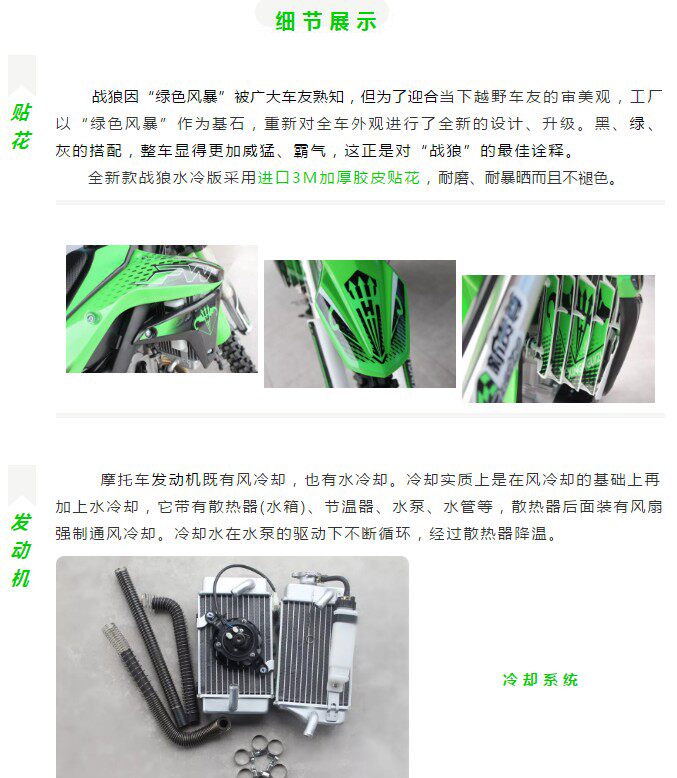 细节展示

贴花

战狼因“绿色风暴”被广大车友熟知，但为了迎合当下越野车友的审美观，工厂以“绿色风暴”作为基石，重新对全车外观进行了全新的设计、升级。黑、绿、灰的搭配，整车显得更加威猛、霸气，这正是对“战狼”的最佳诠释。

全新款战狼水冷版采用进口3M加厚胶皮贴花，耐磨、耐暴晒而且不褪色。

发动机

摩托车发动机既有风冷却，也有水冷却。冷却实质上是在风冷却的基础上再加上水冷却，它带有散热器(水箱)、节温器、水泵、水管等，散热器后面装有风扇强制通风冷却。冷却水在水泵的驱动下不断循环，经过散热器降温。

冷却系统