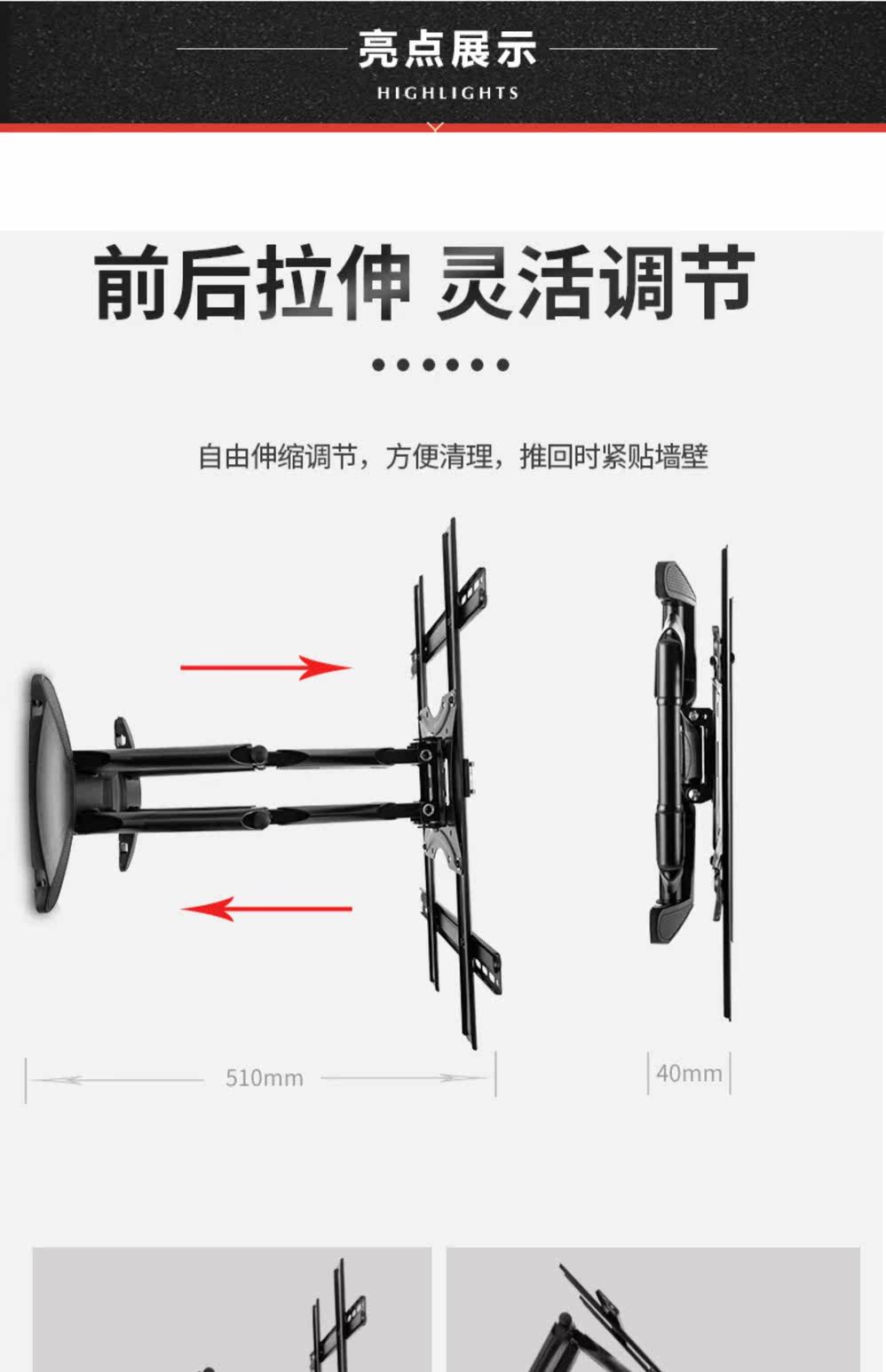 亮点展示
HIGHLIGHTS

前后拉伸 灵活调节

自由伸缩调节，方便清理，推回时紧贴墙壁

510mm

40mm